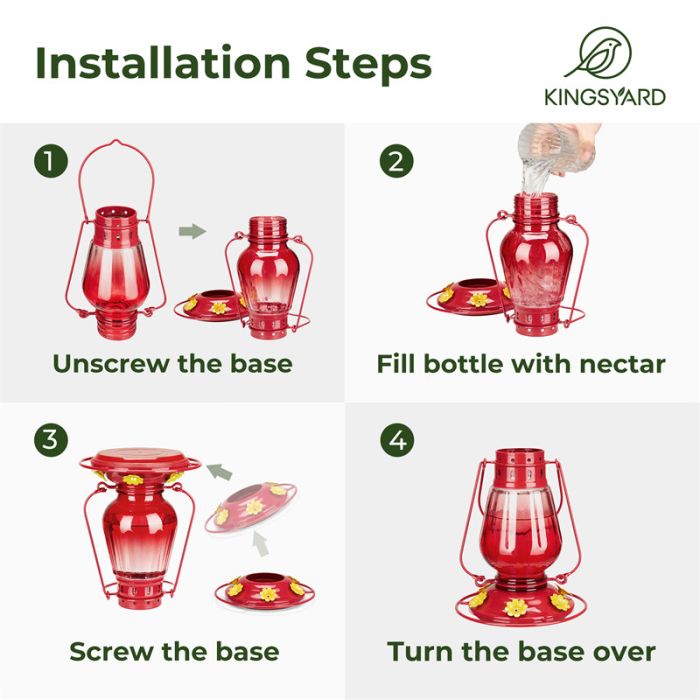 Installation Steps

KINGSYARD

1
Unscrew the base

2
Fill bottle with nectar

3
Screw the base

4
Turn the base over