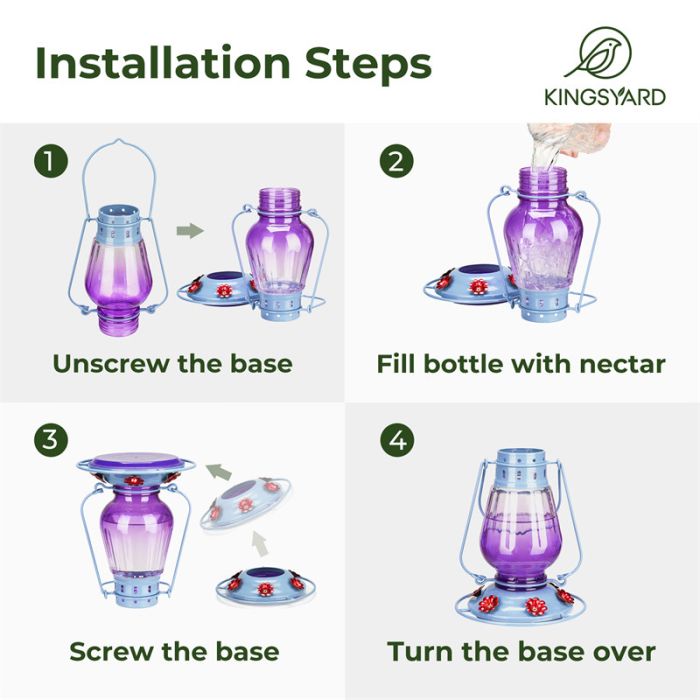 Installation Steps

KINGSYARD

1

Unscrew the base

2

Fill bottle with nectar

3

Screw the base

4

Turn the base over