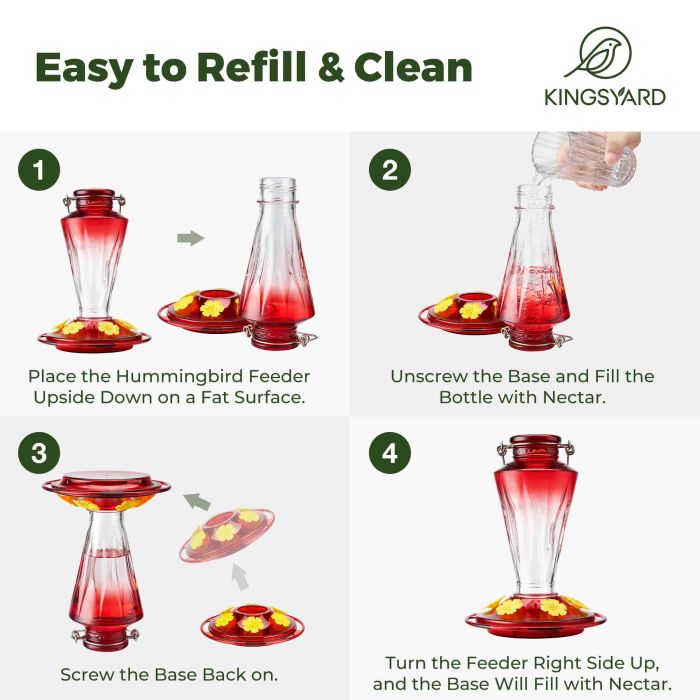 Easy to Refill & Clean

KINGSYARD

1

Place the Hummingbird Feeder Upside Down on a Fat Surface.

2

Unscrew the Base and Fill the Bottle with Nectar.

3

Screw the Base Back on.

4

Turn the Feeder Right Side Up, and the Base Will Fill with Nectar.