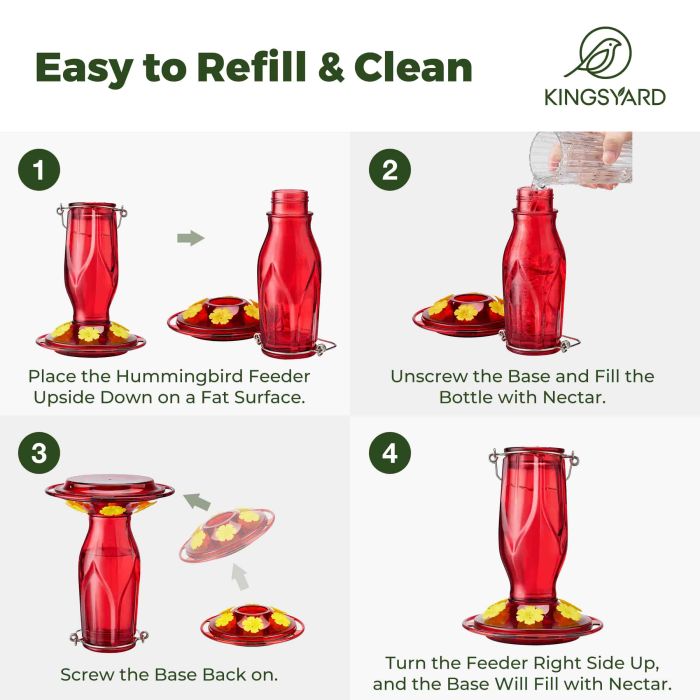 Easy to Refill & Clean

KINGSYARD

1

Place the Hummingbird Feeder Upside Down on a Fat Surface.

2

Unscrew the Base and Fill the Bottle with Nectar.

3

Screw the Base Back on.

4

Turn the Feeder Right Side Up, and the Base Will Fill with Nectar.