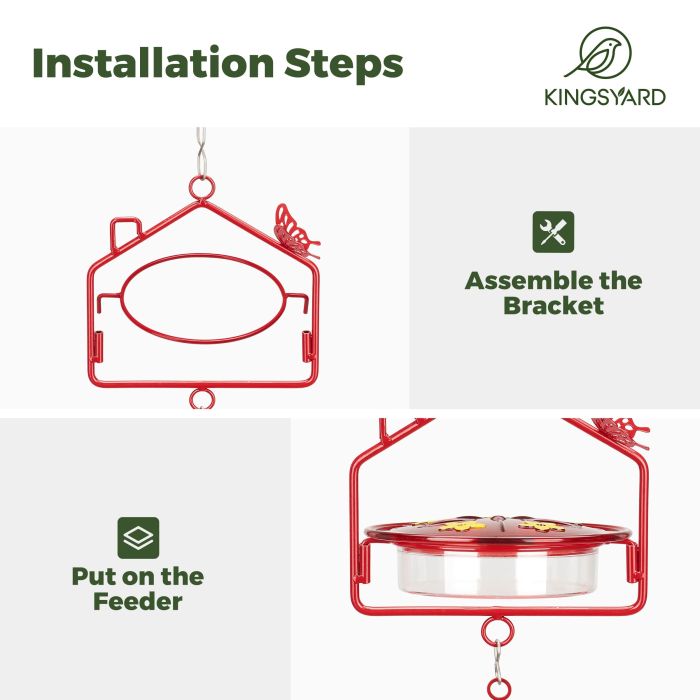 Installation Steps

KINGSYARD

Assemble the Bracket

Put on the Feeder