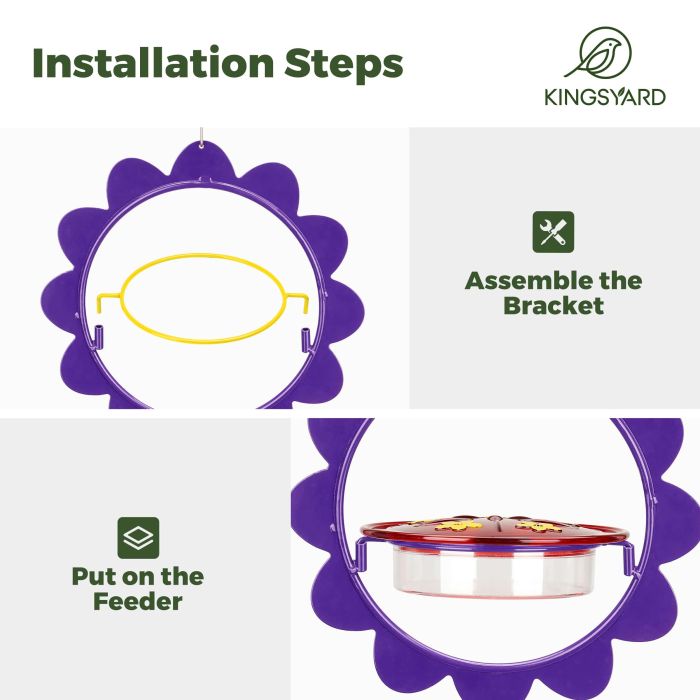 Installation Steps

KINGSYARD

Assemble the Bracket

Put on the Feeder