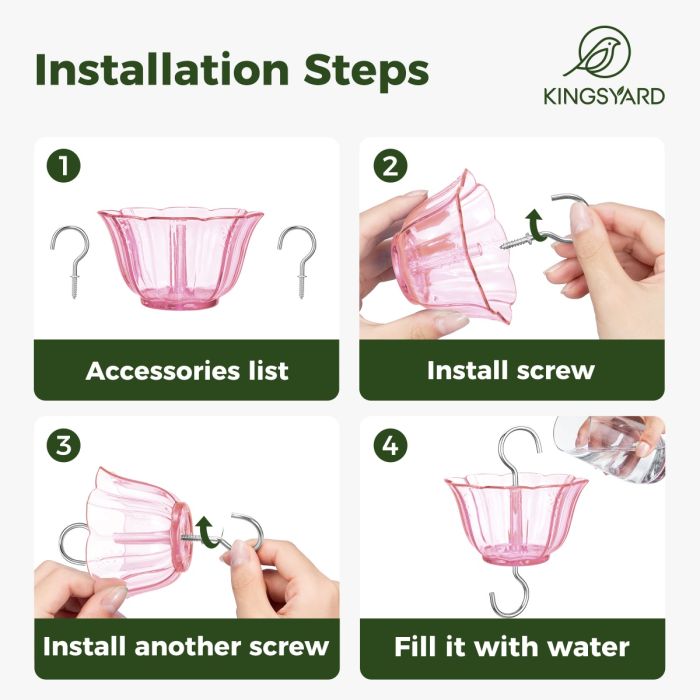 Installation Steps

KINGSYARD

1

Accessories list

2

Install screw

3

Install another screw

4

Fill it with water