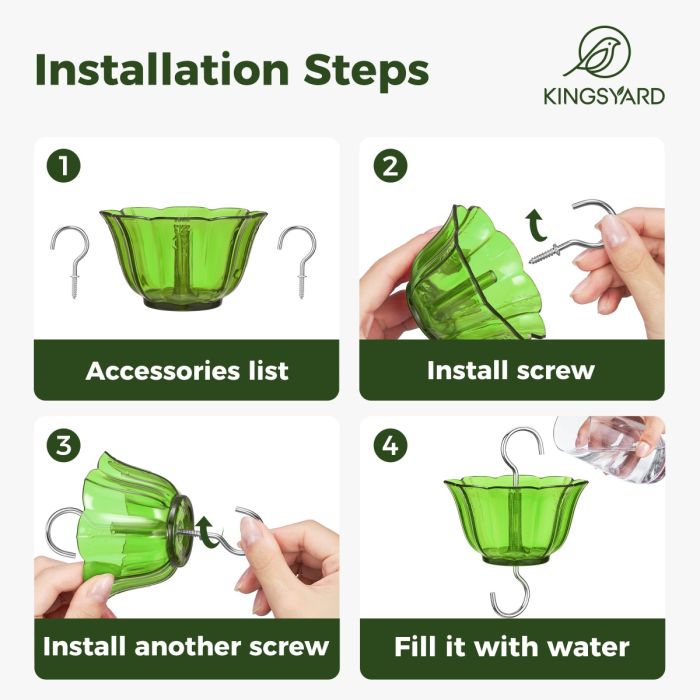 Installation Steps

KINGSYARD

1

Accessories list

2

Install screw

3

Install another screw

4

Fill it with water