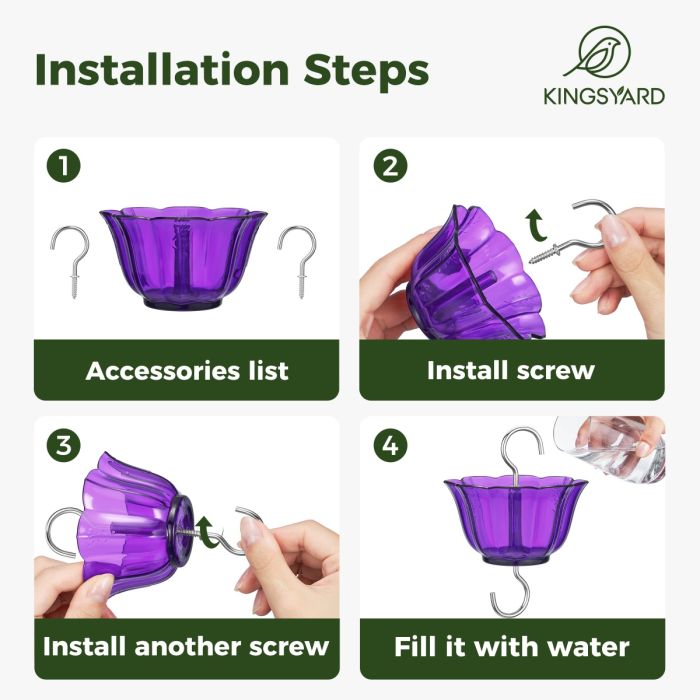 Installation Steps

KINGSYARD

1

Accessories list

2

Install screw

3

Install another screw

4

Fill it with water