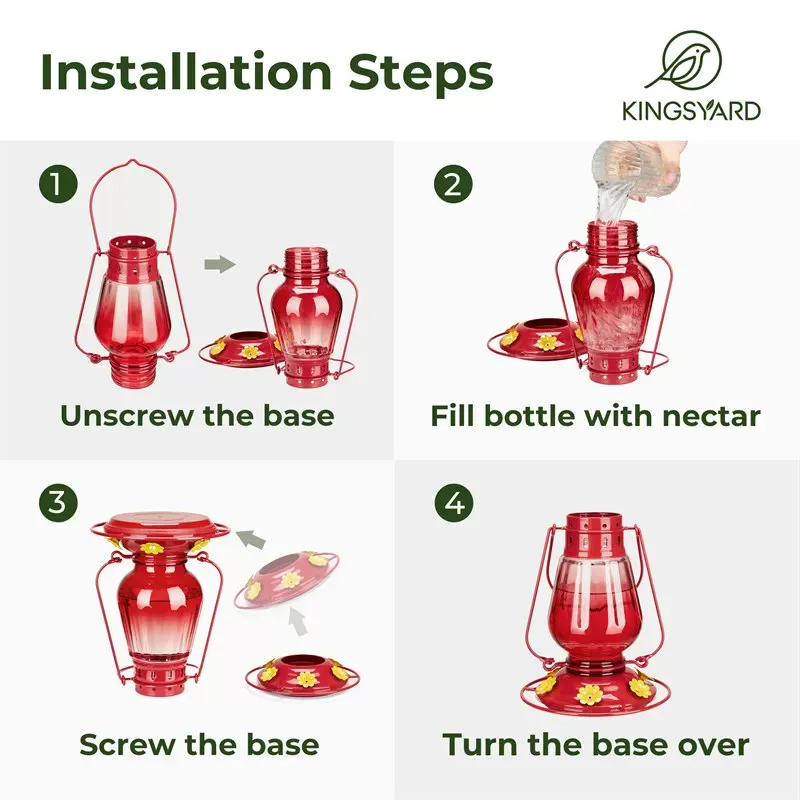 Installation Steps

KINGSYARD

1
Unscrew the base

2
Fill bottle with nectar

3
Screw the base

4
Turn the base over