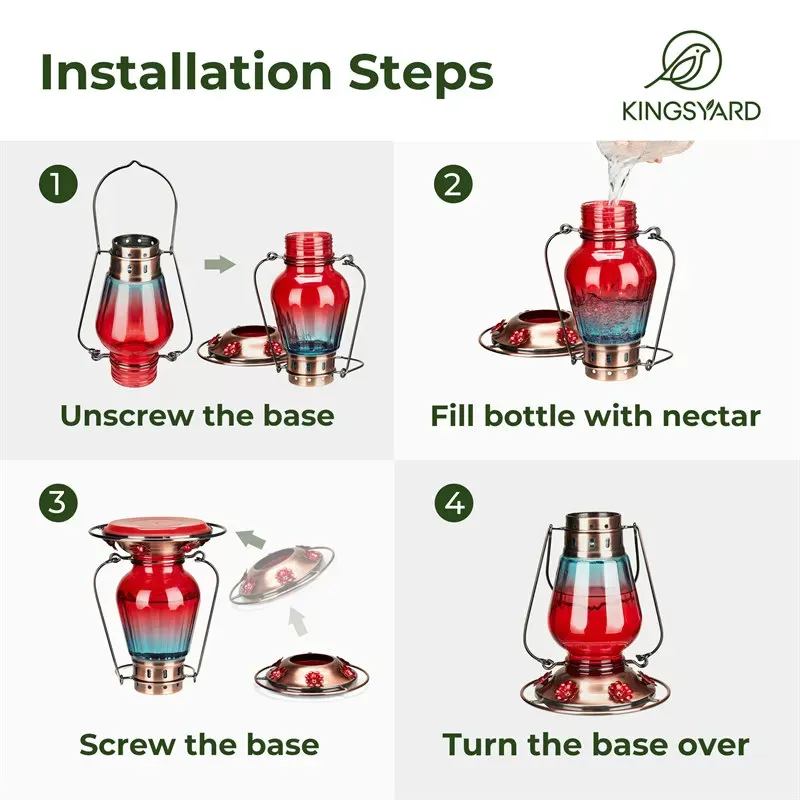 Installation Steps

KINGSYARD

1
Unscrew the base

2
Fill bottle with nectar

3
Screw the base

4
Turn the base over