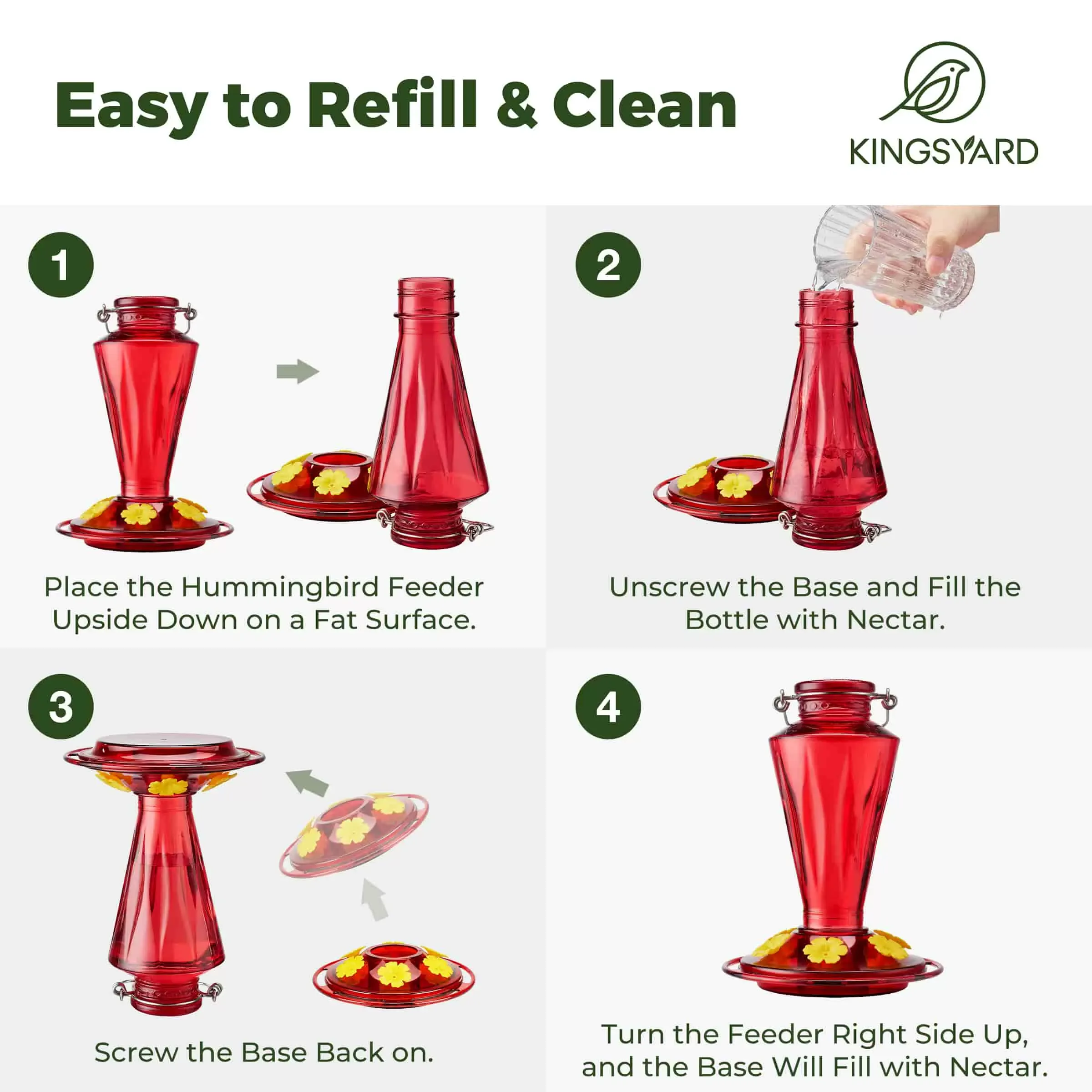 Easy to Refill & Clean

KINGSYARD

1

Place the Hummingbird Feeder Upside Down on a Fat Surface.

2

Unscrew the Base and Fill the Bottle with Nectar.

3

Screw the Base Back on.

4

Turn the Feeder Right Side Up, and the Base Will Fill with Nectar.