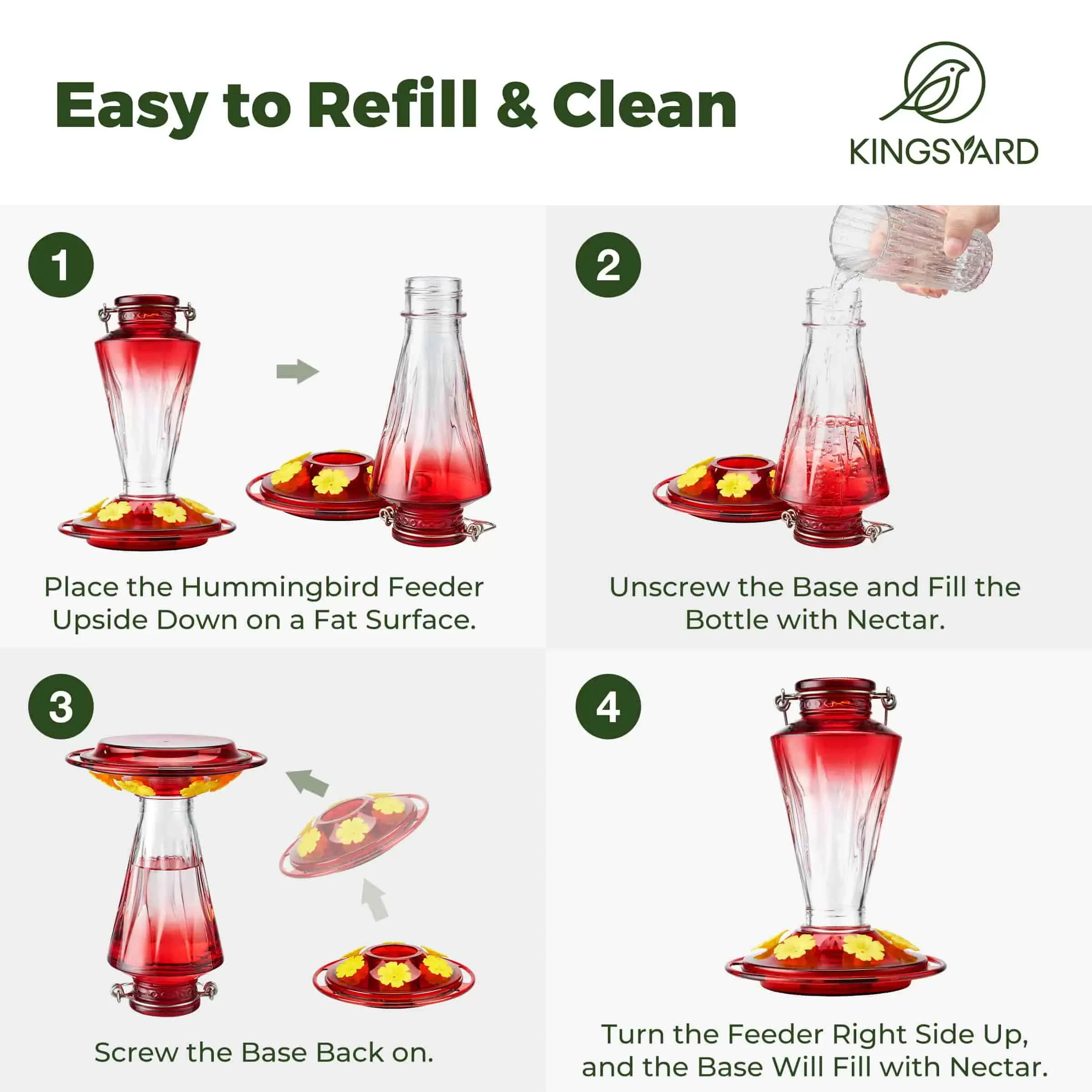 Easy to Refill & Clean

KINGSYARD

1

Place the Hummingbird Feeder Upside Down on a Fat Surface.

2

Unscrew the Base and Fill the Bottle with Nectar.

3

Screw the Base Back on.

4

Turn the Feeder Right Side Up, and the Base Will Fill with Nectar.