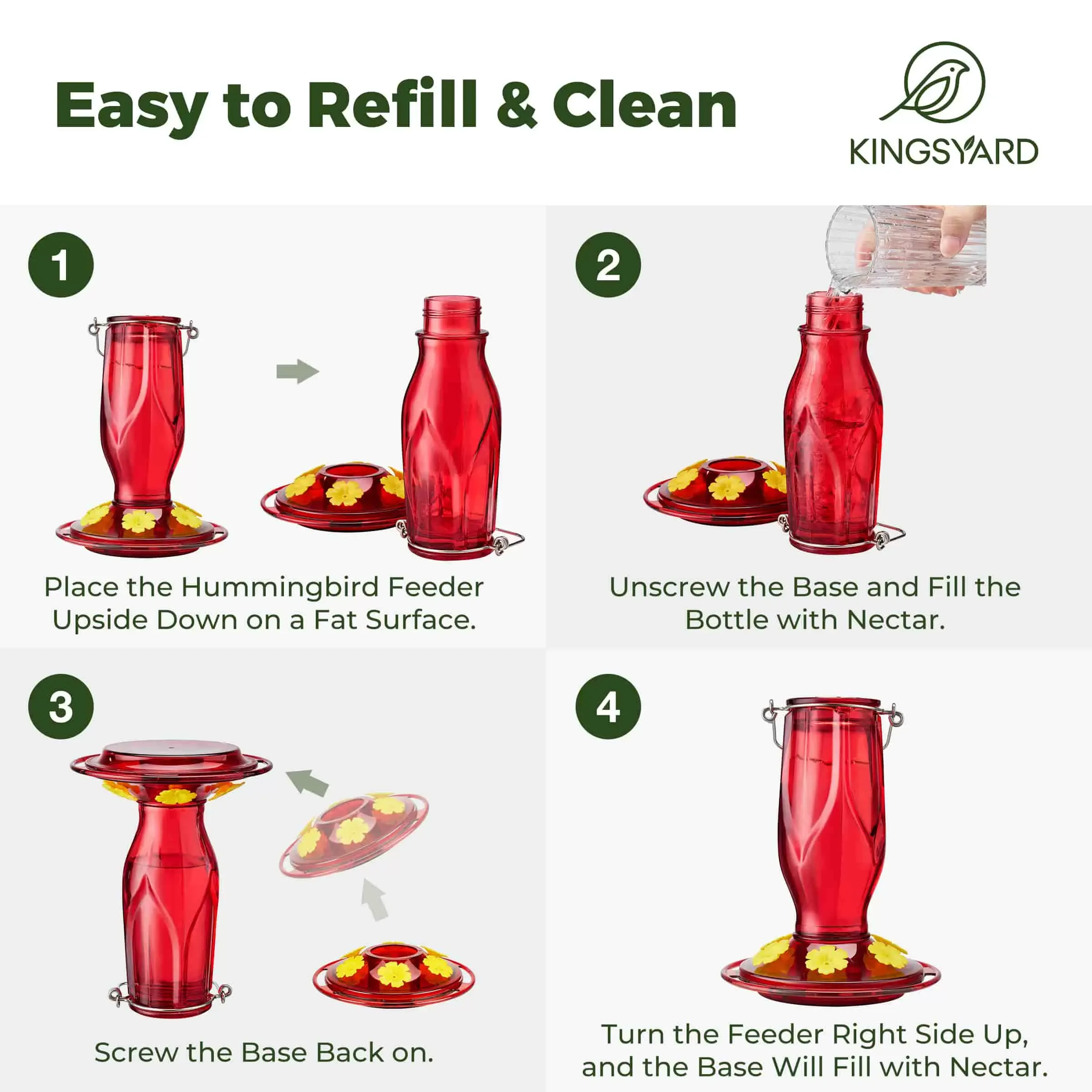 Easy to Refill & Clean

KINGSYARD

1

Place the Hummingbird Feeder Upside Down on a Fat Surface.

2

Unscrew the Base and Fill the Bottle with Nectar.

3

Screw the Base Back on.

4

Turn the Feeder Right Side Up, and the Base Will Fill with Nectar.