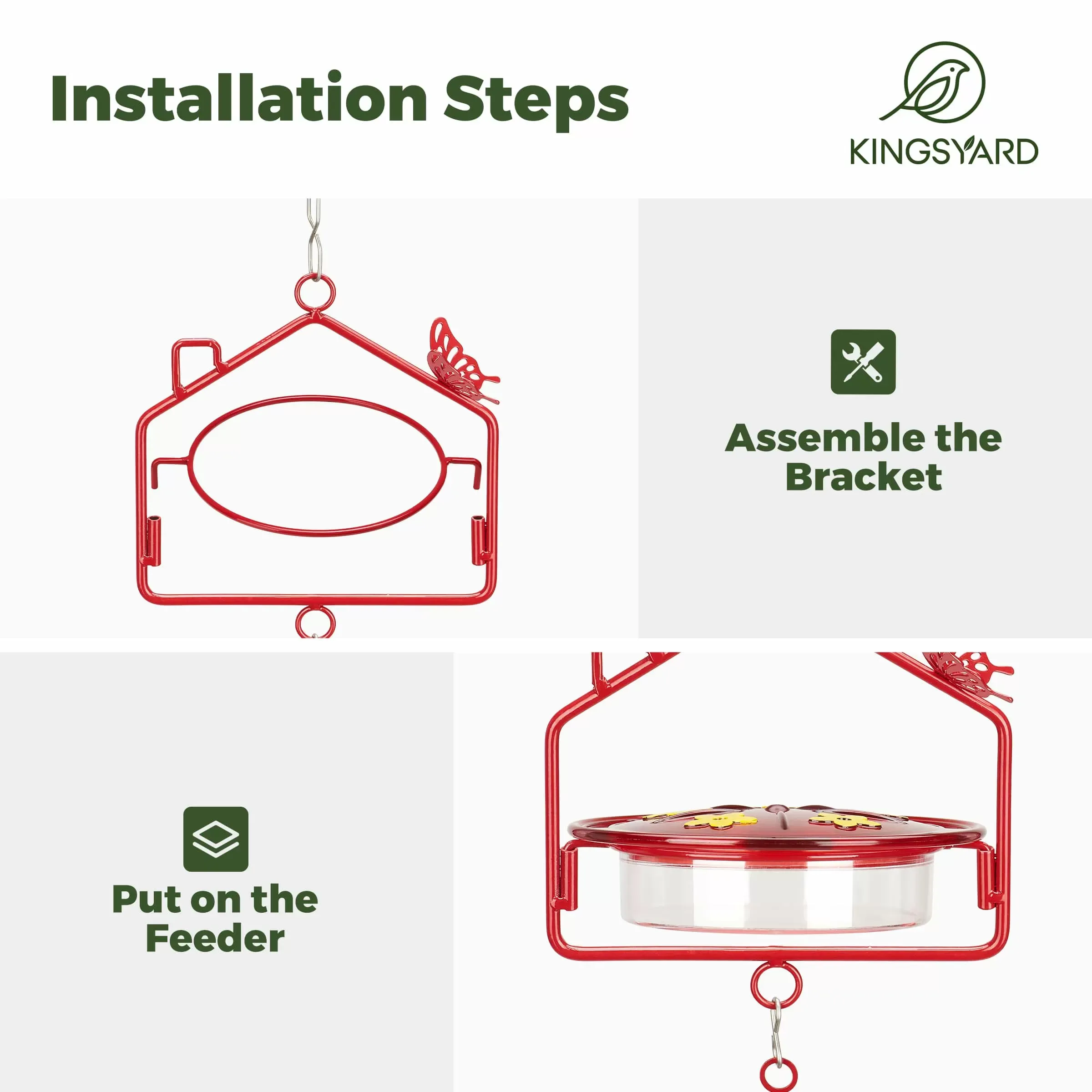 Installation Steps

KINGSYARD

Assemble the Bracket

Put on the Feeder