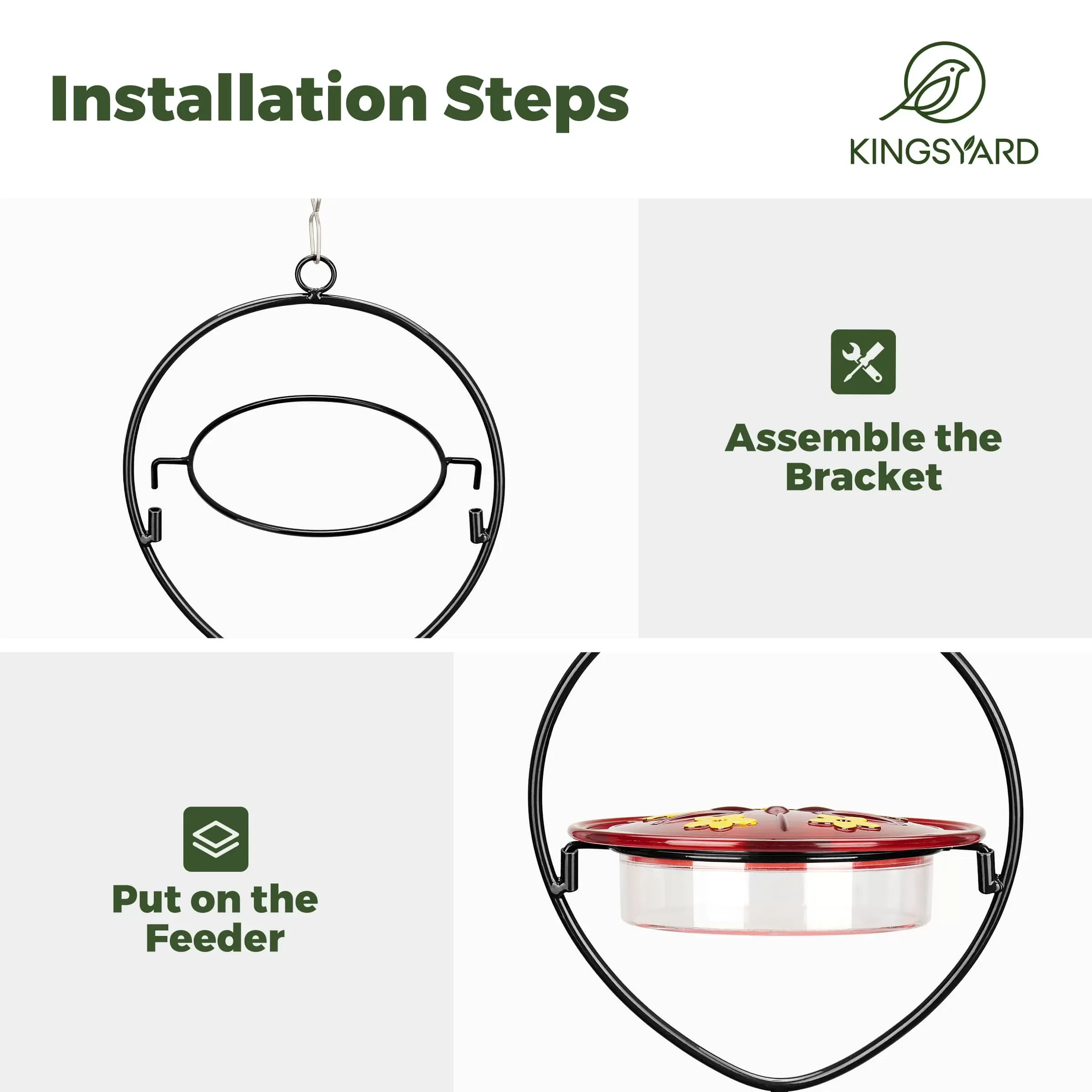 Installation Steps

KINGSYARD

Assemble the Bracket

Put on the Feeder