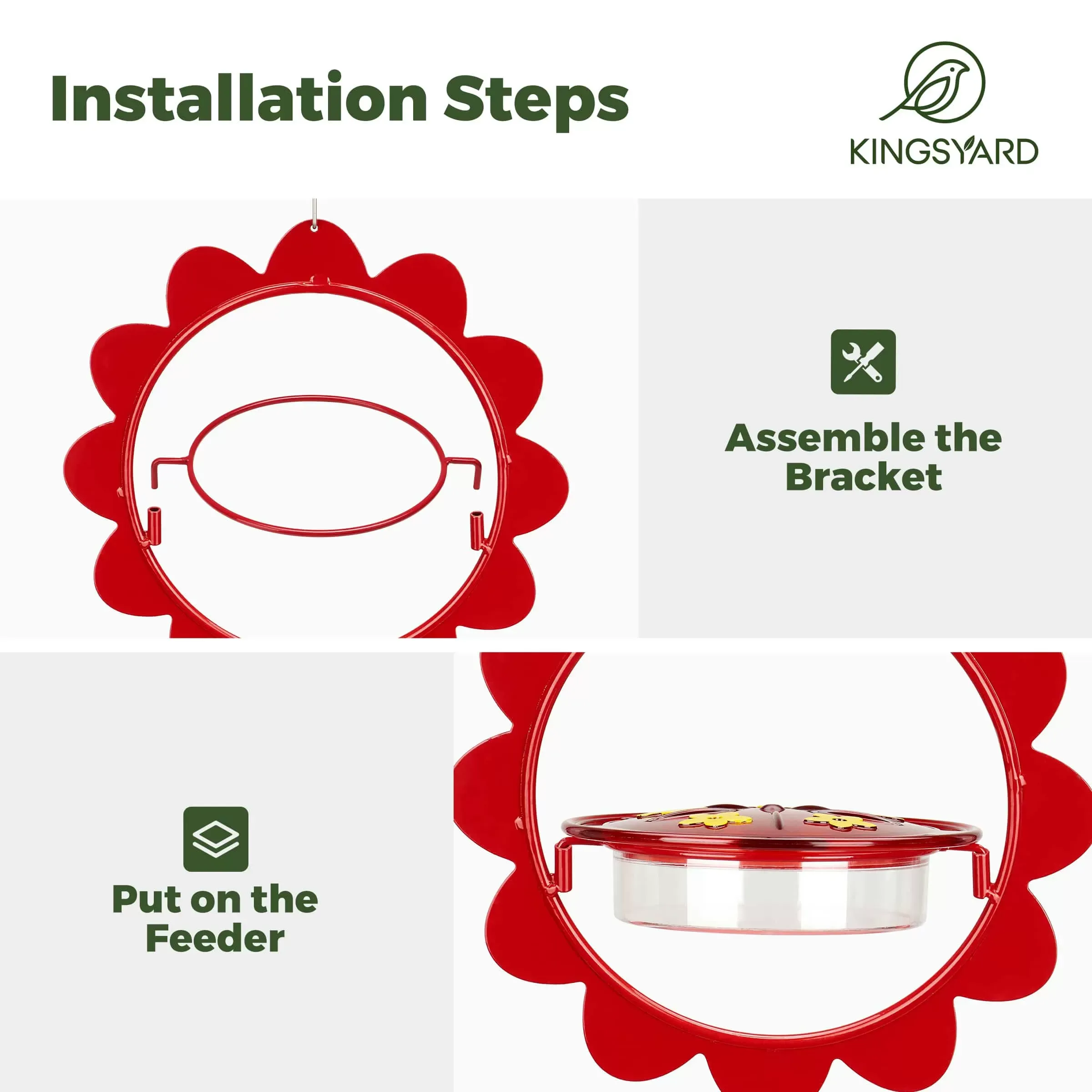 Installation Steps

KINGSYARD

Assemble the Bracket

Put on the Feeder