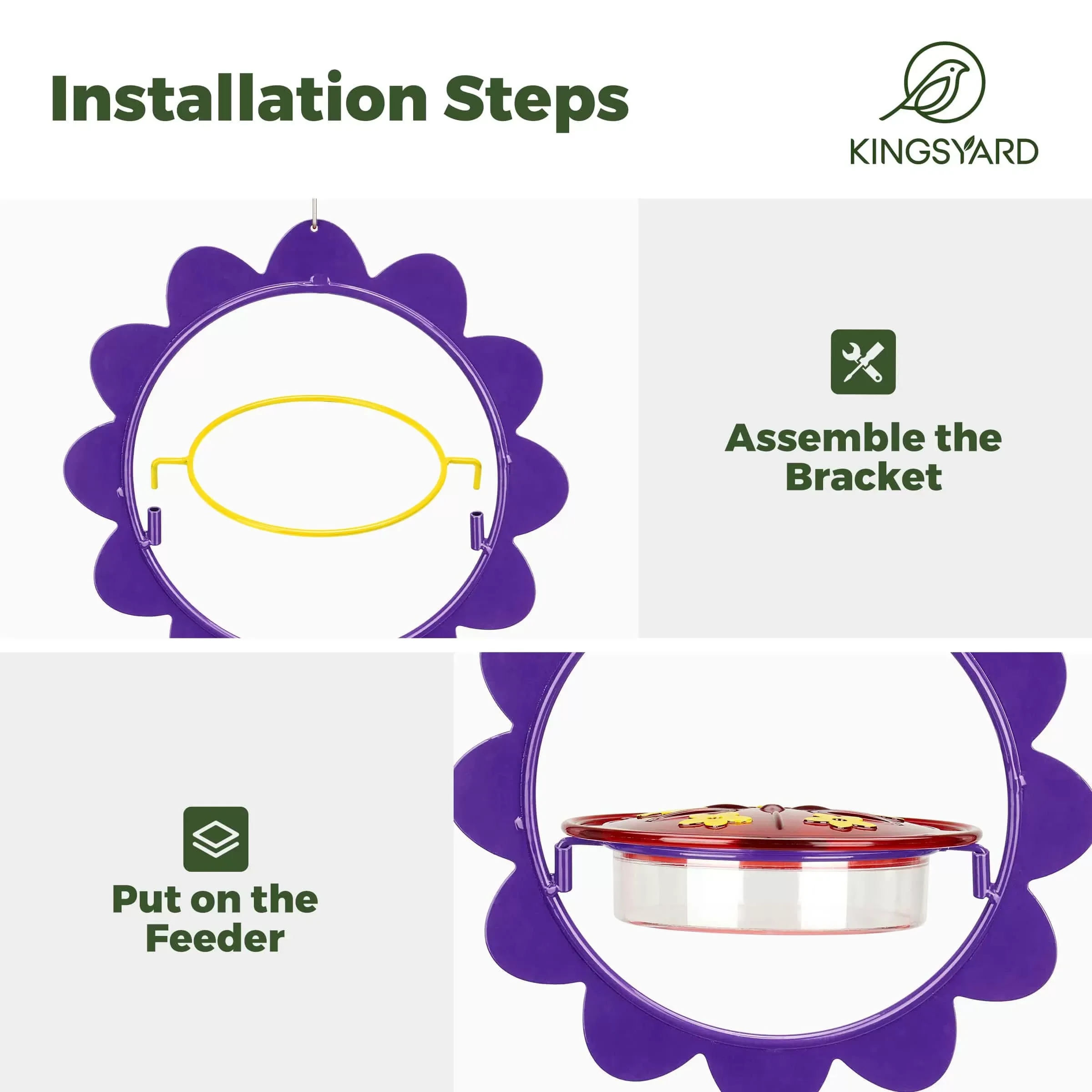 Installation Steps

KINGSYARD

Assemble the Bracket

Put on the Feeder