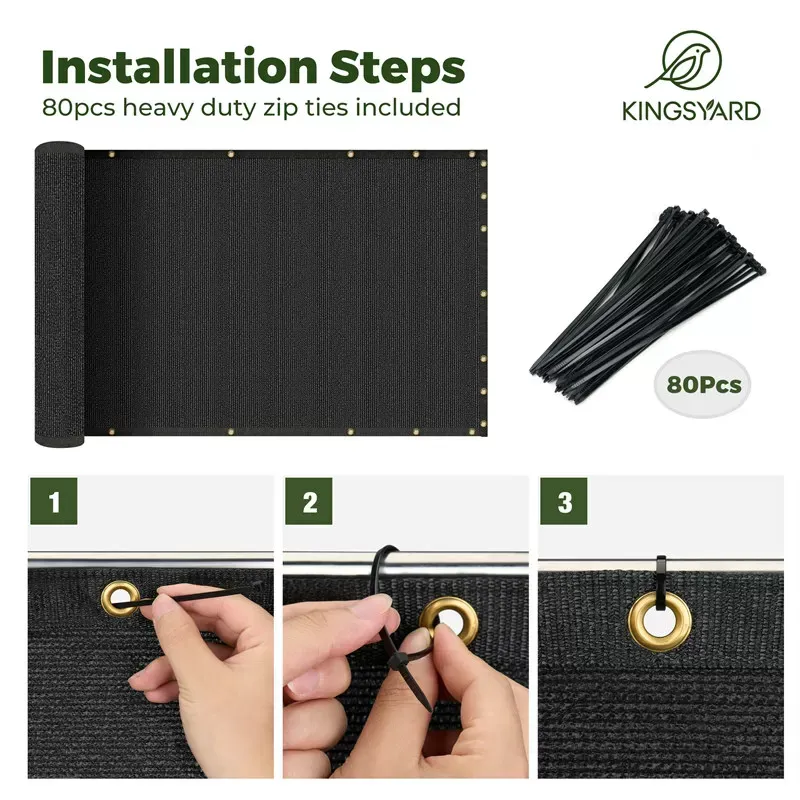 Installation Steps
80pcs heavy duty zip ties included

KINGSYARD

80Pcs

1

2

3