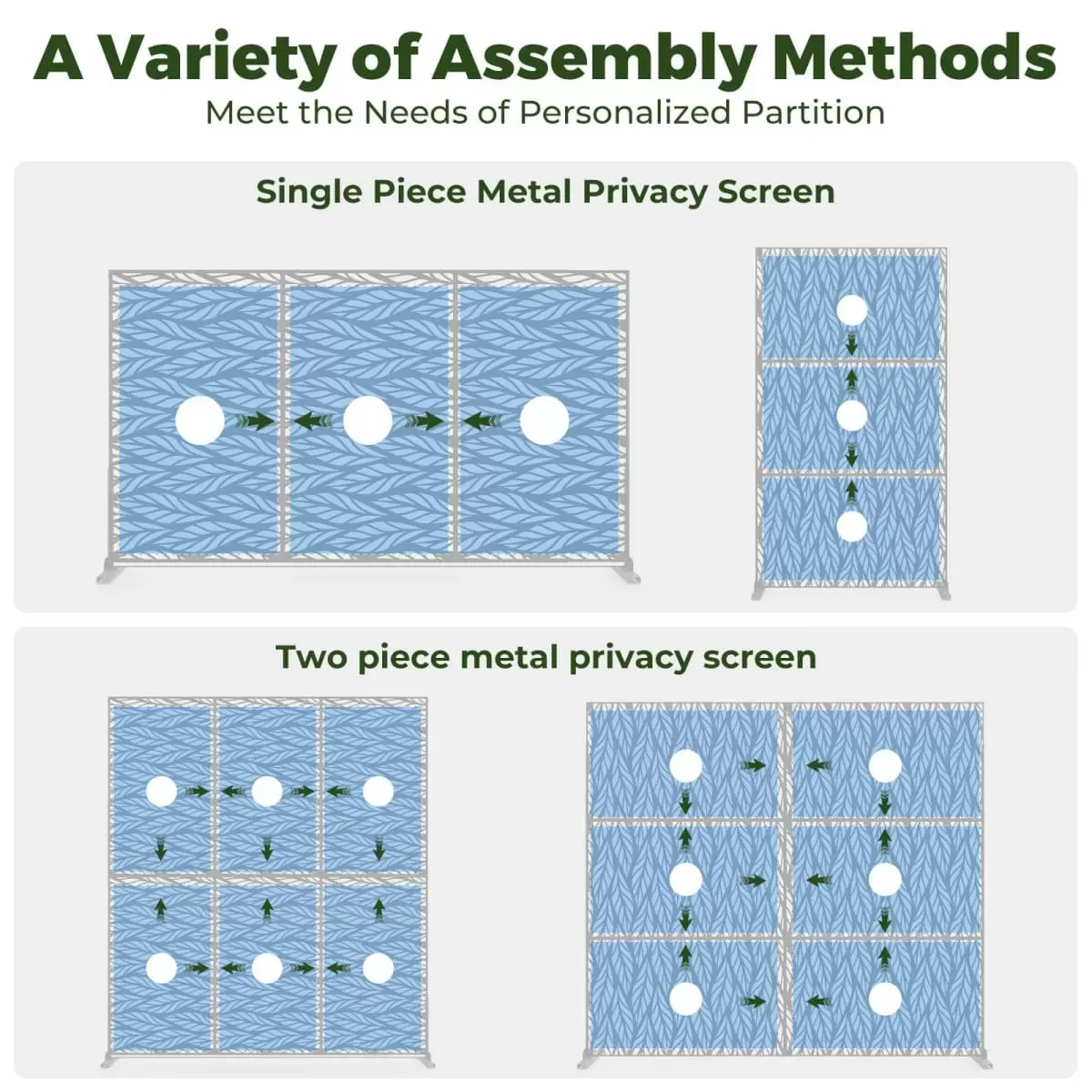 A Variety of Assembly Methods
Meet the Needs of Personalized Partition

Single Piece Metal Privacy Screen

Two piece metal privacy screen