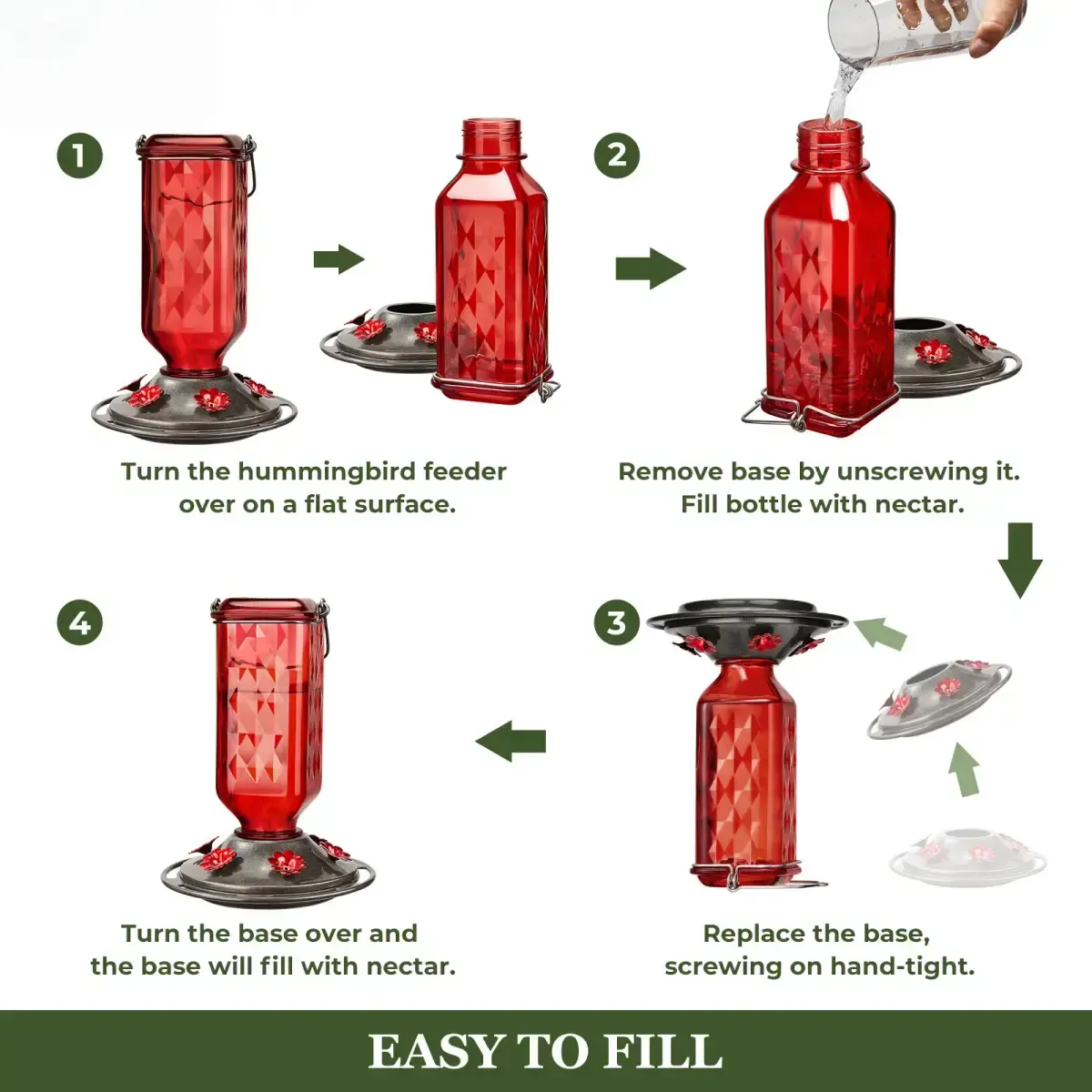 1

Turn the hummingbird feeder over on a flat surface.

2

Remove base by unscrewing it. Fill bottle with nectar.

3

Replace the base, screwing on hand-tight.

4

Turn the base over and the base will fill with nectar.

EASY TO FILL