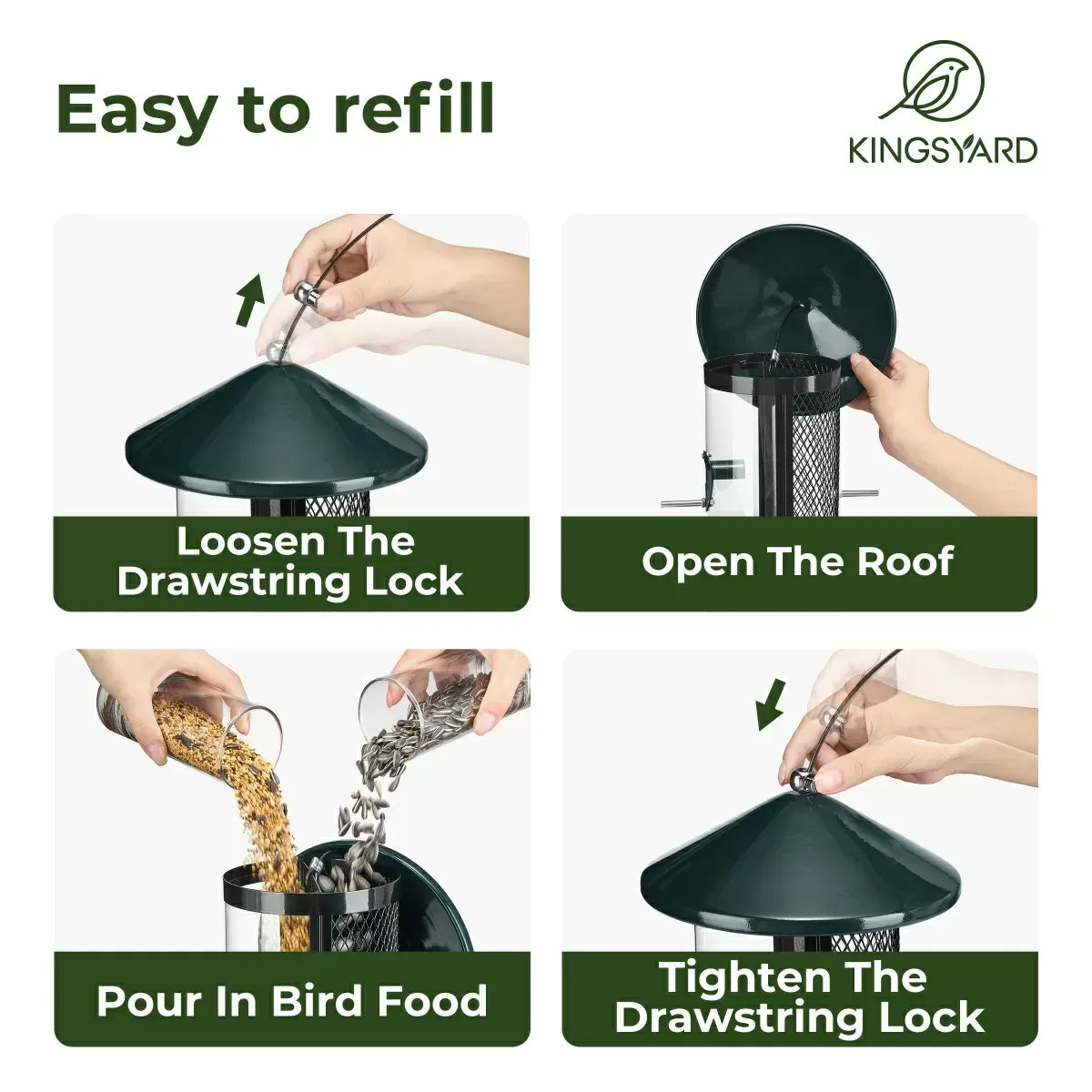 Easy to refill

KINGSYARD

Loosen The Drawstring Lock

Open The Roof

Pour In Bird Food

Tighten The Drawstring Lock