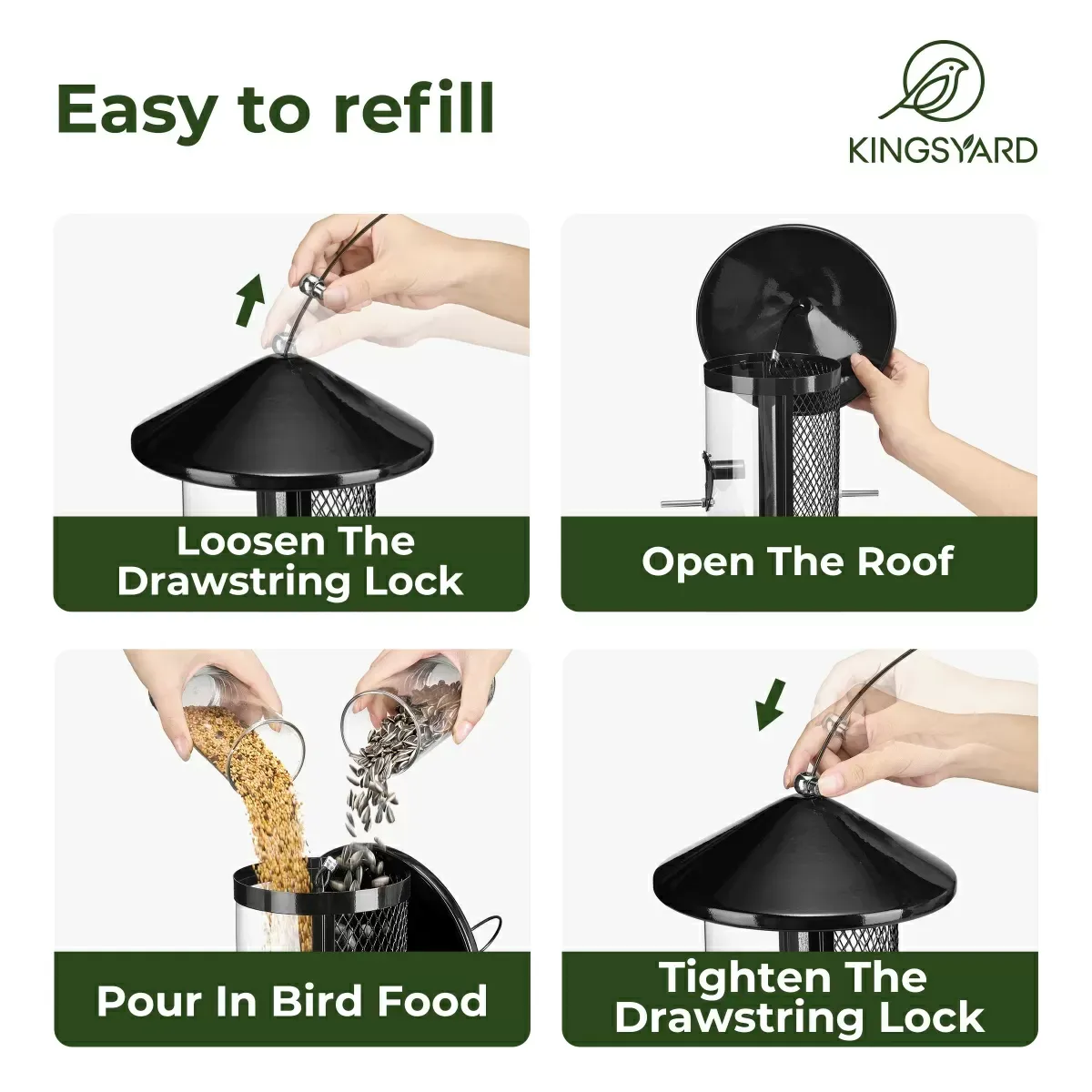 Easy to refill

KINGSYARD

Loosen The Drawstring Lock

Open The Roof

Pour In Bird Food

Tighten The Drawstring Lock