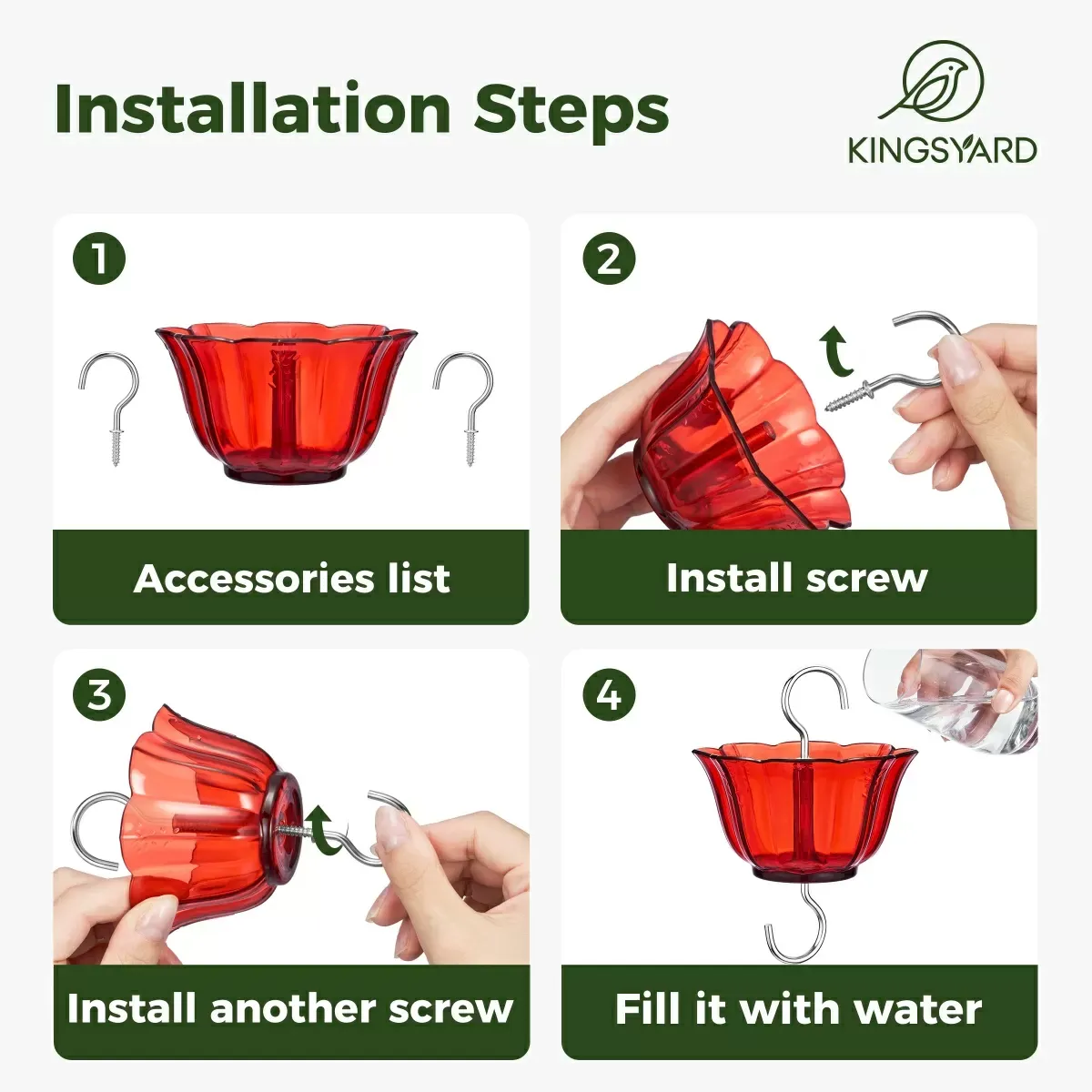 Installation Steps

KINGSYARD

1

Accessories list

2

Install screw

3

Install another screw

4

Fill it with water