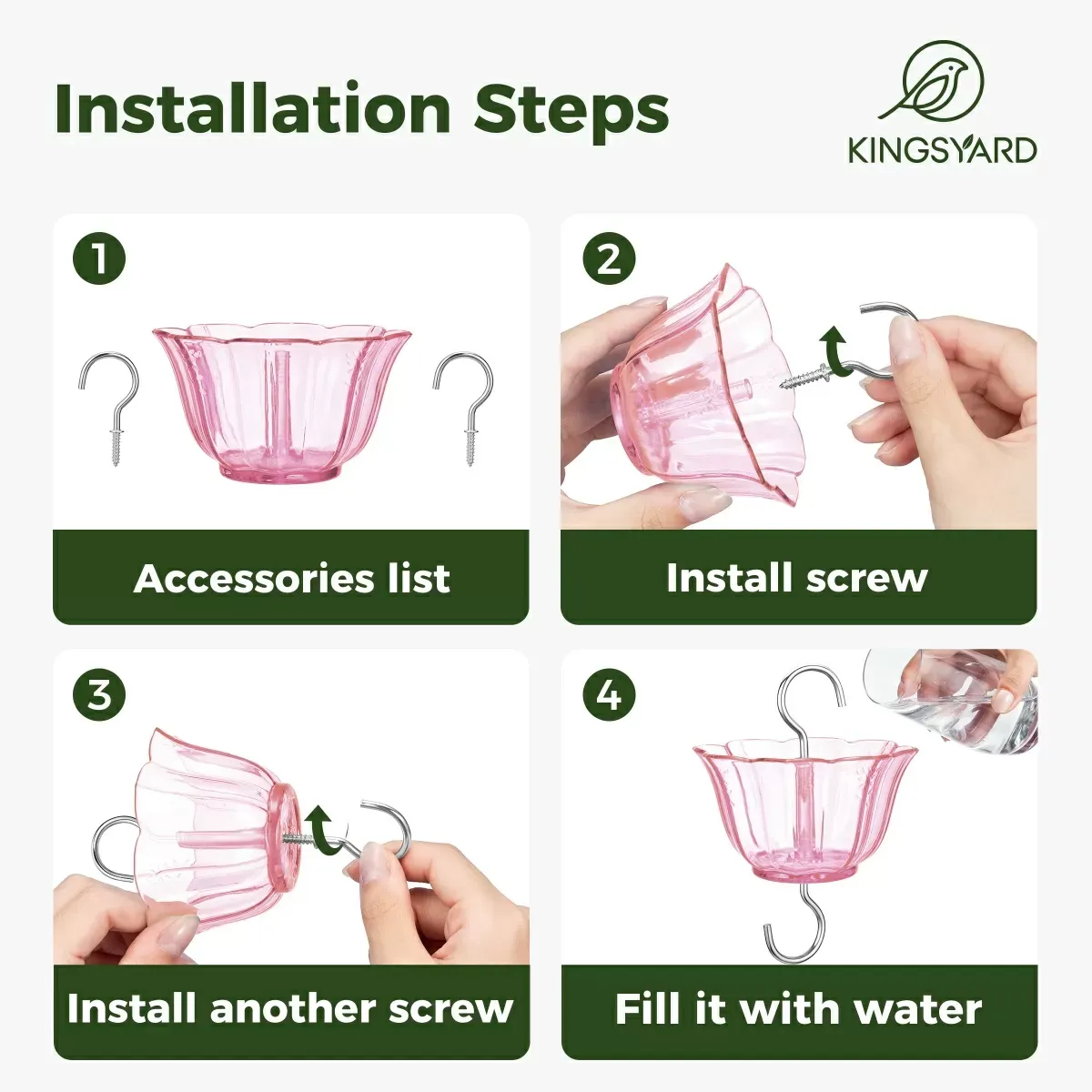 Installation Steps

KINGSYARD

1

Accessories list

2

Install screw

3

Install another screw

4

Fill it with water