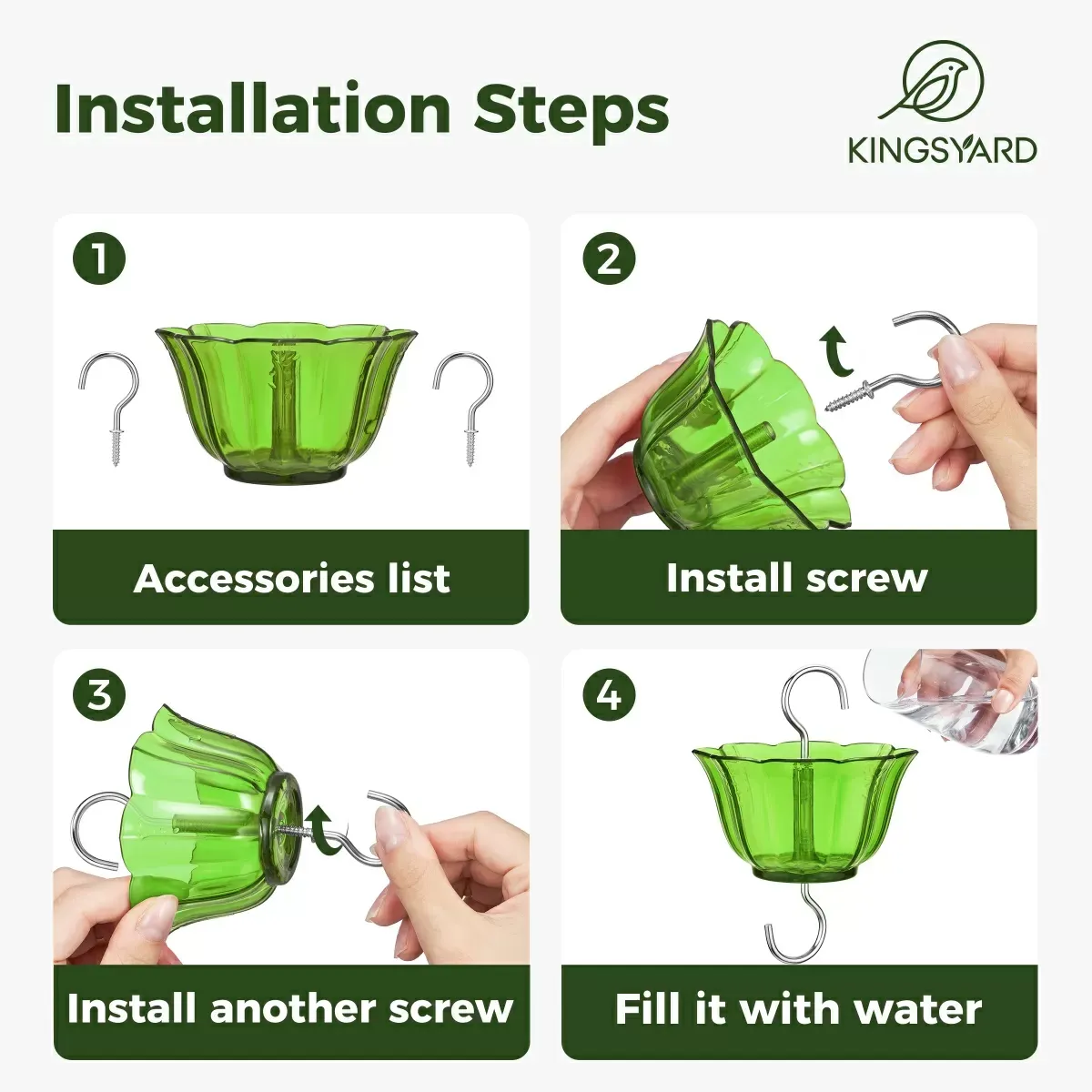 Installation Steps

KINGSYARD

1

Accessories list

2

Install screw

3

Install another screw

4

Fill it with water