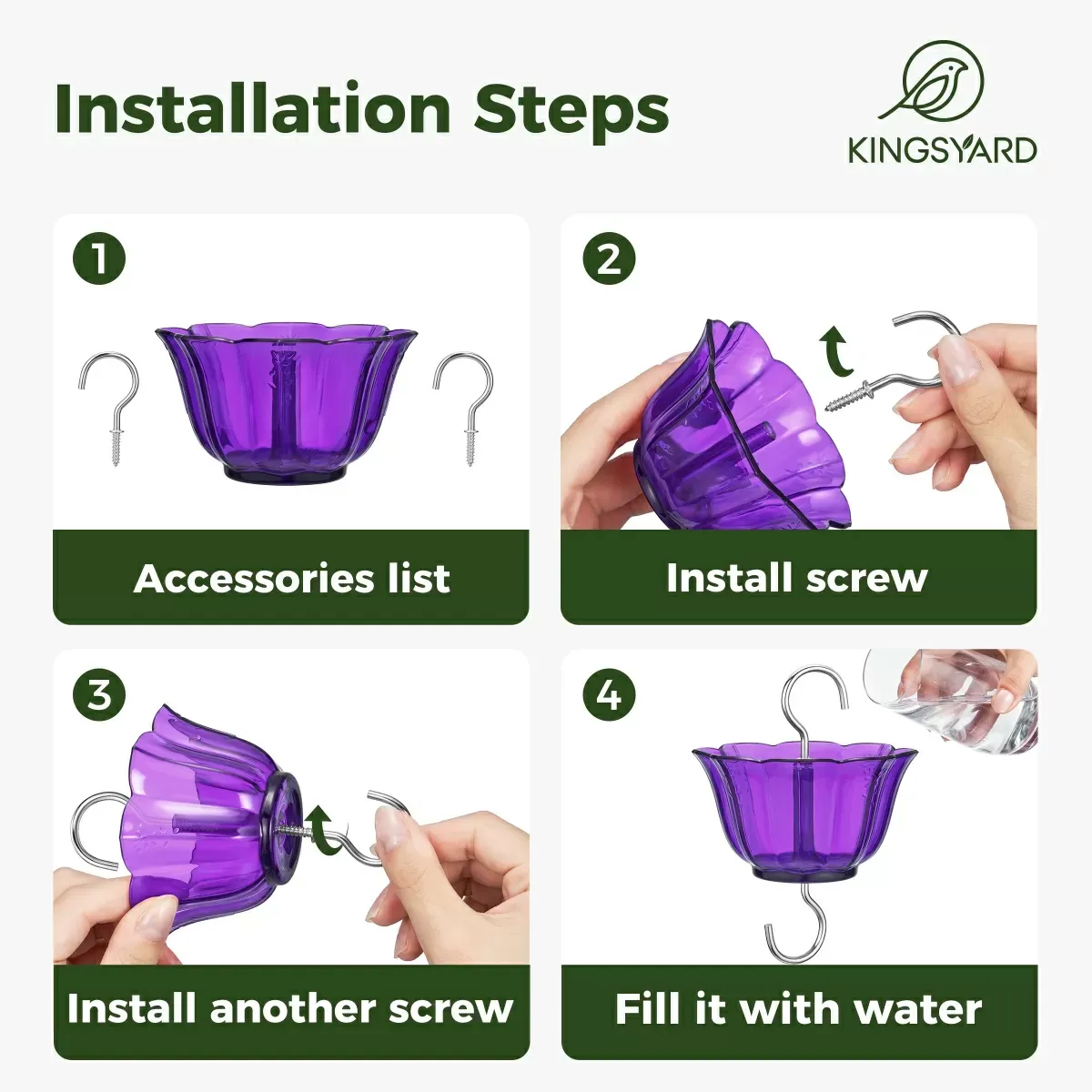 Installation Steps

KINGSYARD

1

Accessories list

2

Install screw

3

Install another screw

4

Fill it with water