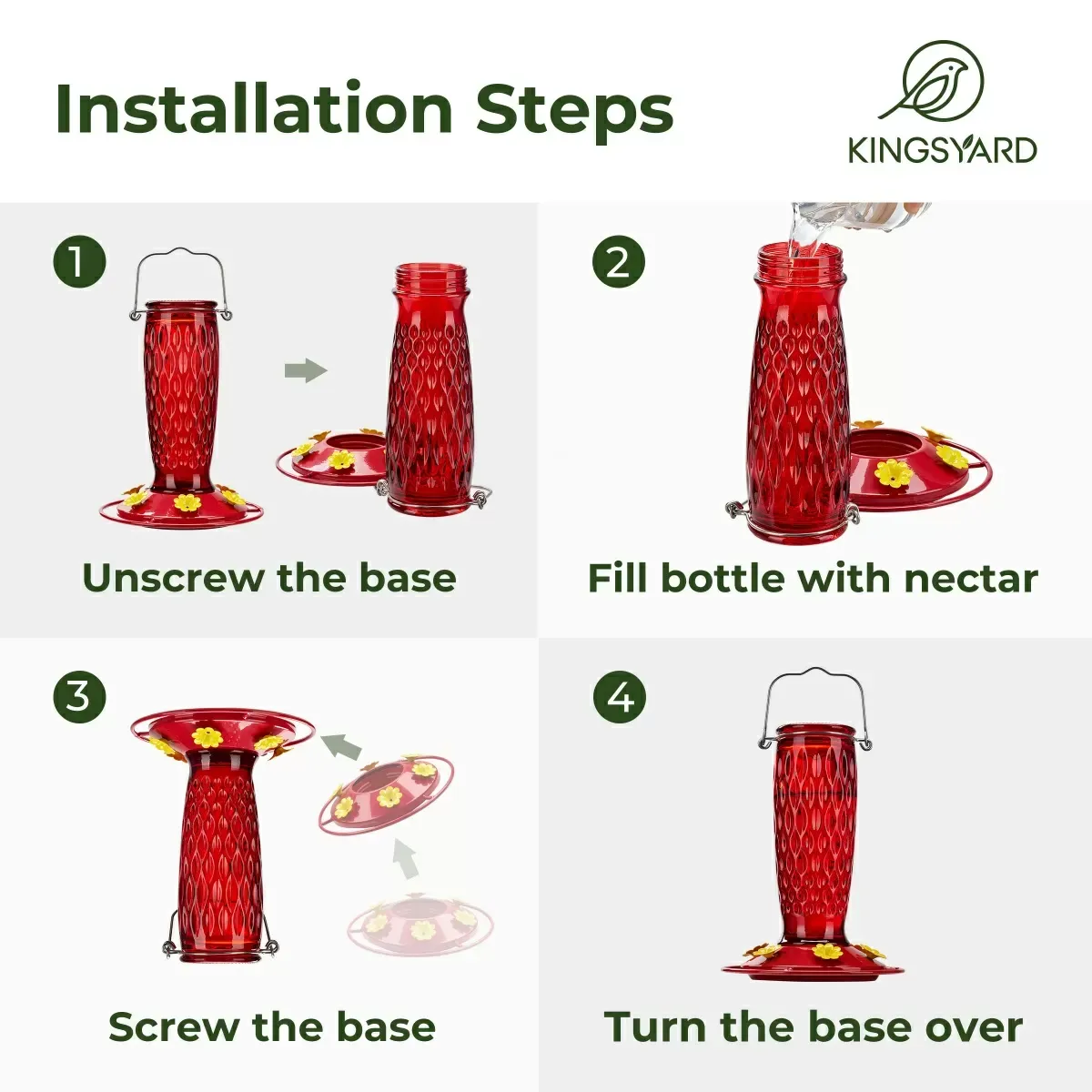 Installation Steps

KINGSYARD

1

Unscrew the base

2

Fill bottle with nectar

3

Screw the base

4

Turn the base over