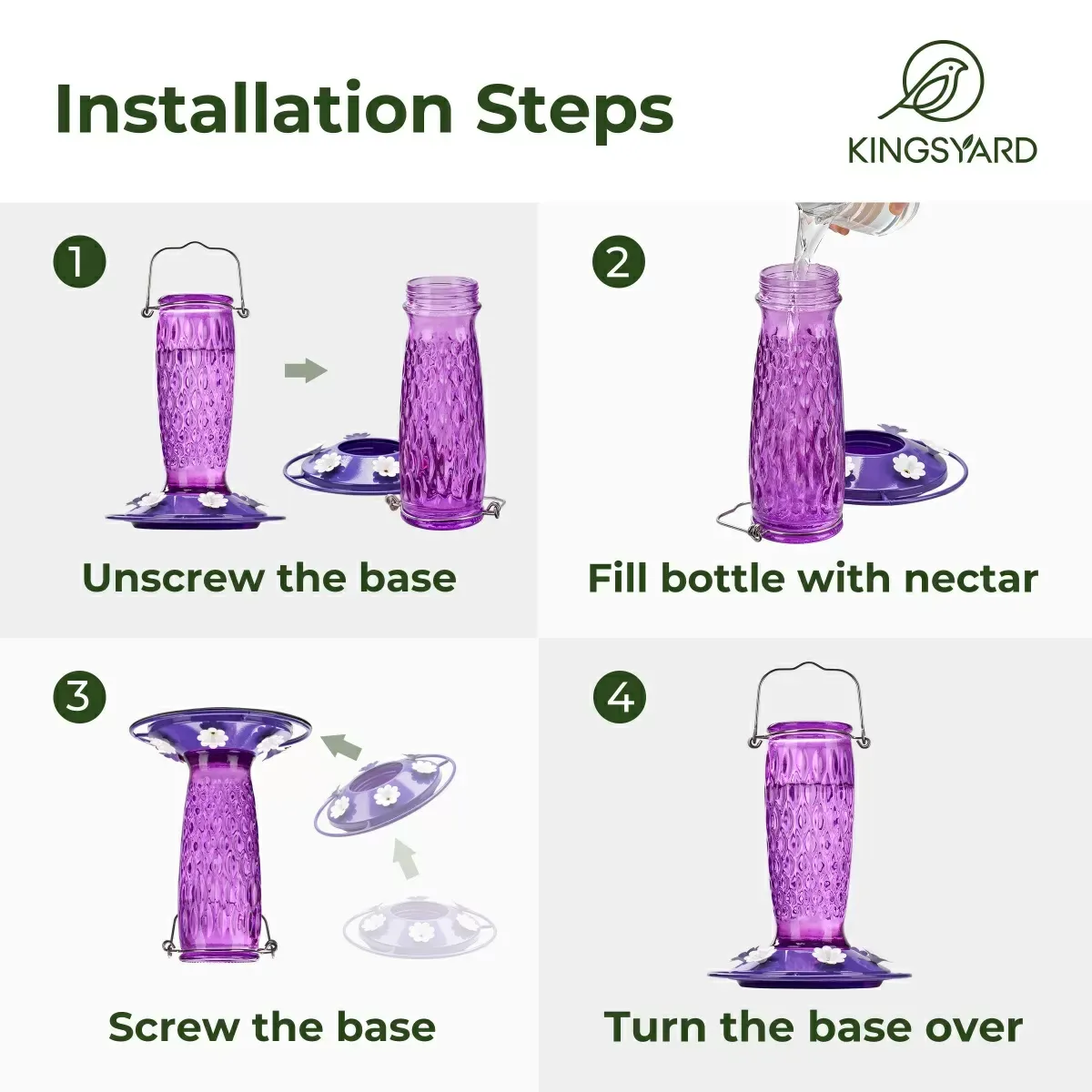 Installation Steps

KINGSYARD

1

Unscrew the base

2

Fill bottle with nectar

3

Screw the base

4

Turn the base over