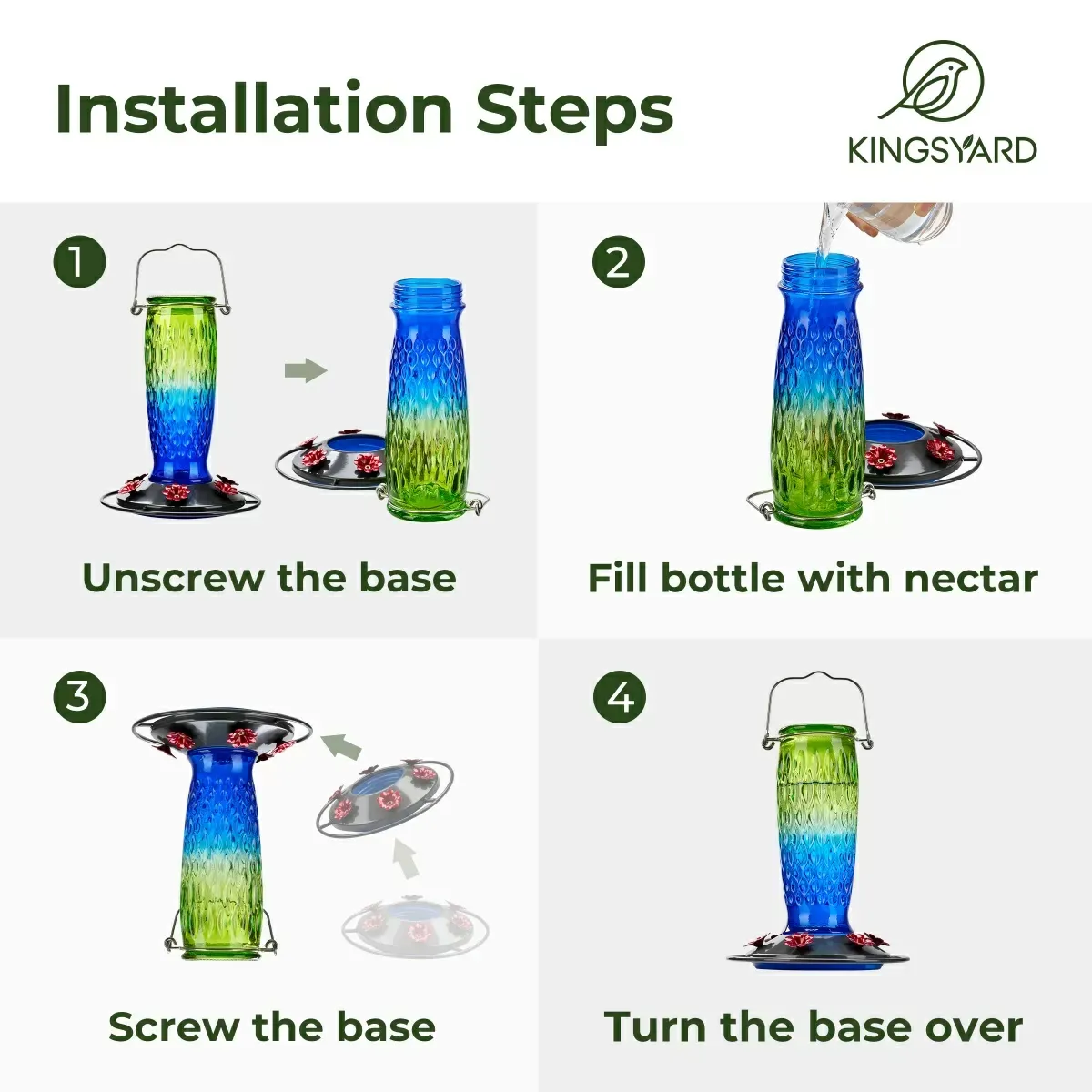 Installation Steps

KINGSYARD

1

Unscrew the base

2

Fill bottle with nectar

3

Screw the base

4

Turn the base over