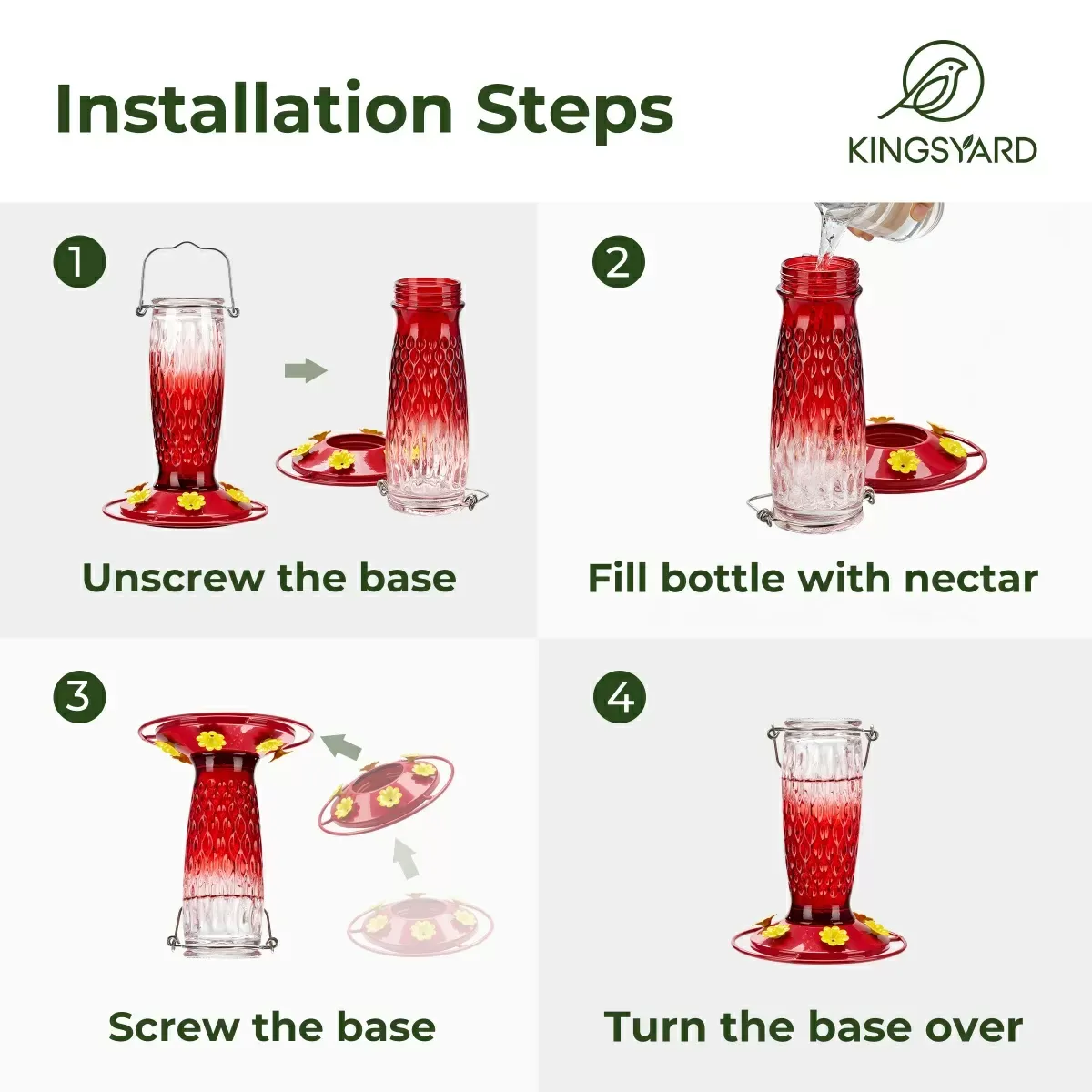 Installation Steps

KINGSYARD

1

Unscrew the base

2

Fill bottle with nectar

3

Screw the base

4

Turn the base over