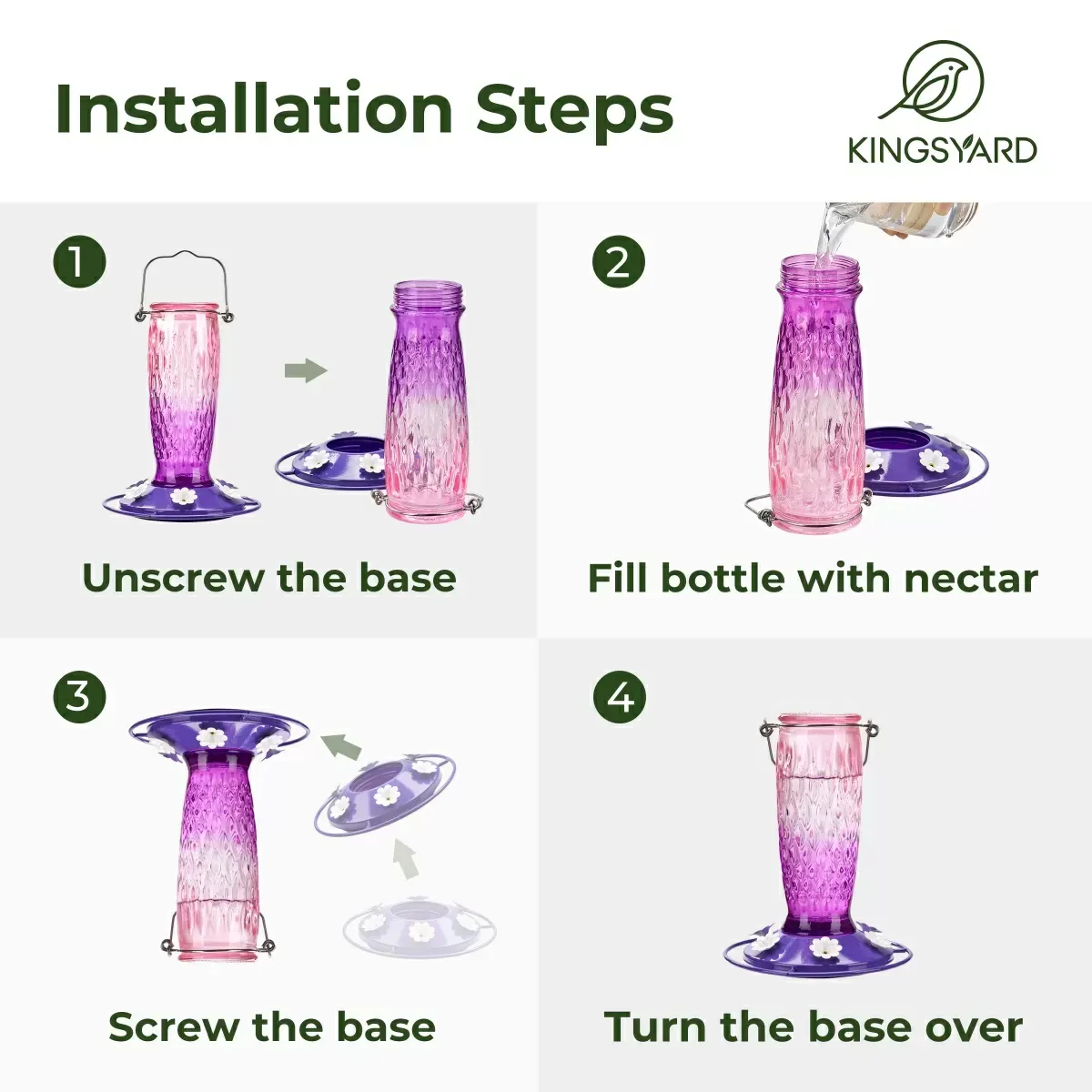 Installation Steps

KINGSYARD

1

Unscrew the base

2

Fill bottle with nectar

3

Screw the base

4

Turn the base over