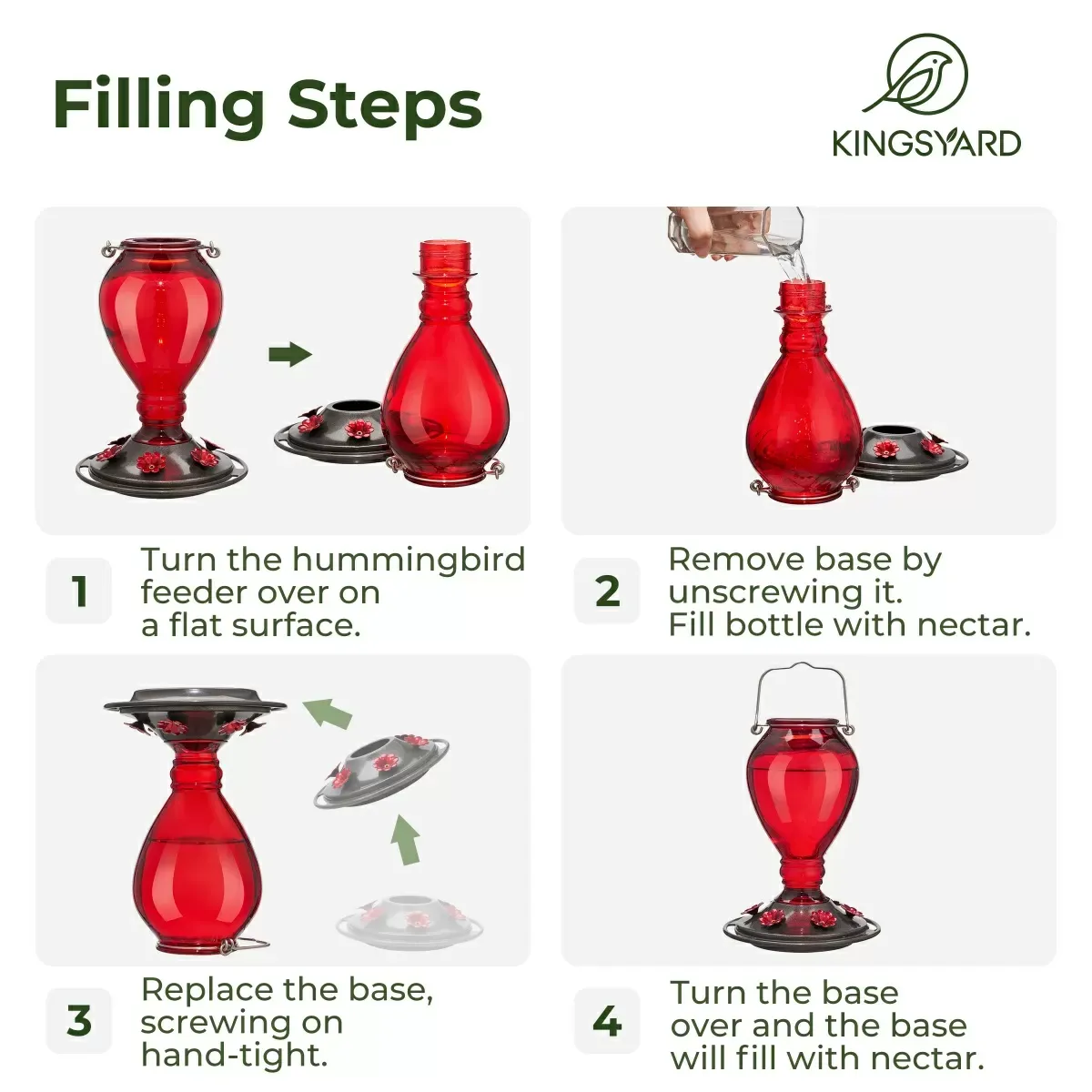 Filling Steps

KINGSYARD

1 Turn the hummingbird feeder over on a flat surface.

2 Remove base by unscrewing it. Fill bottle with nectar.

3 Replace the base, screwing on hand-tight.

4 Turn the base over and the base will fill with nectar.