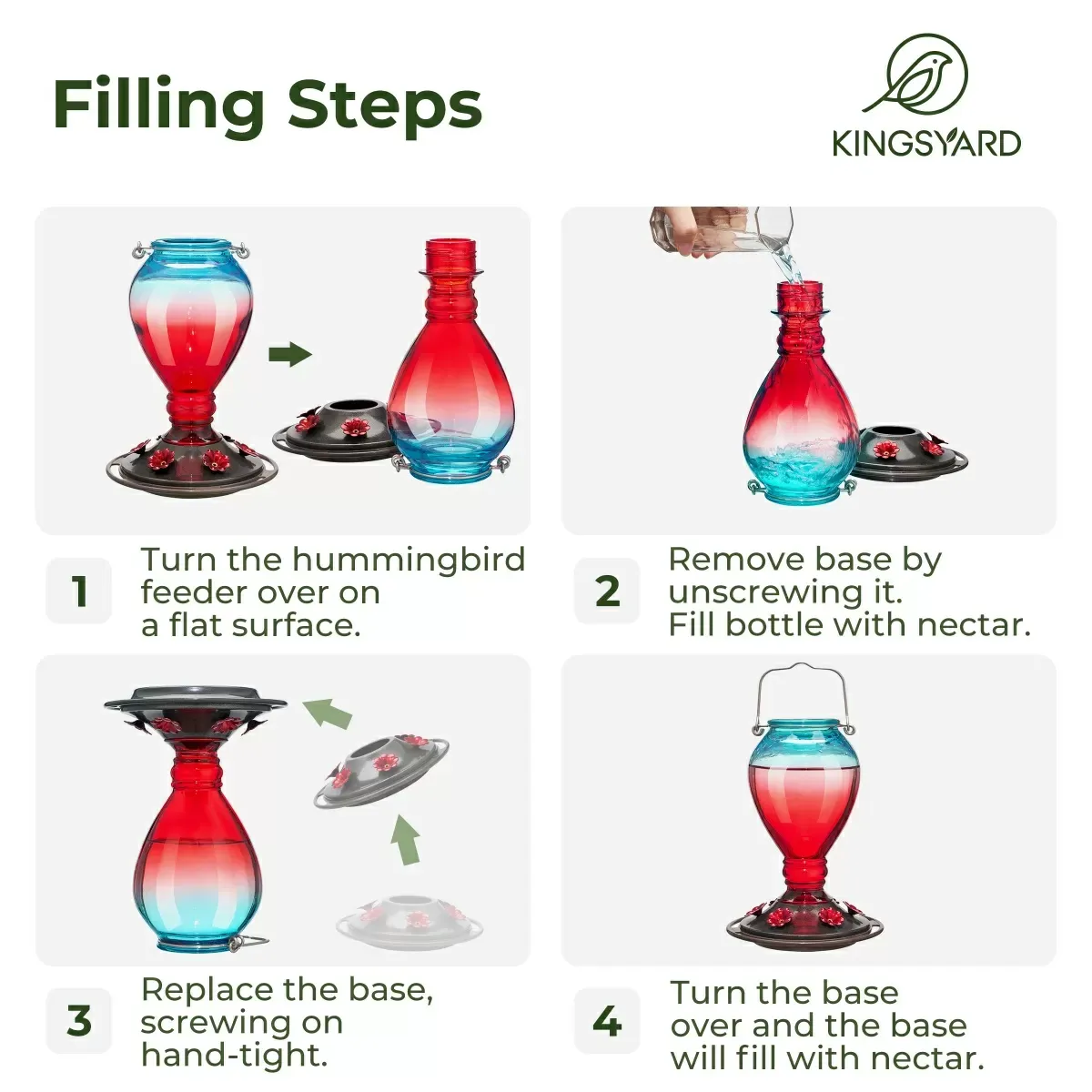 Filling Steps

KINGSYARD

1 Turn the hummingbird feeder over on a flat surface.

2 Remove base by unscrewing it. Fill bottle with nectar.

3 Replace the base, screwing on hand-tight.

4 Turn the base over and the base will fill with nectar.