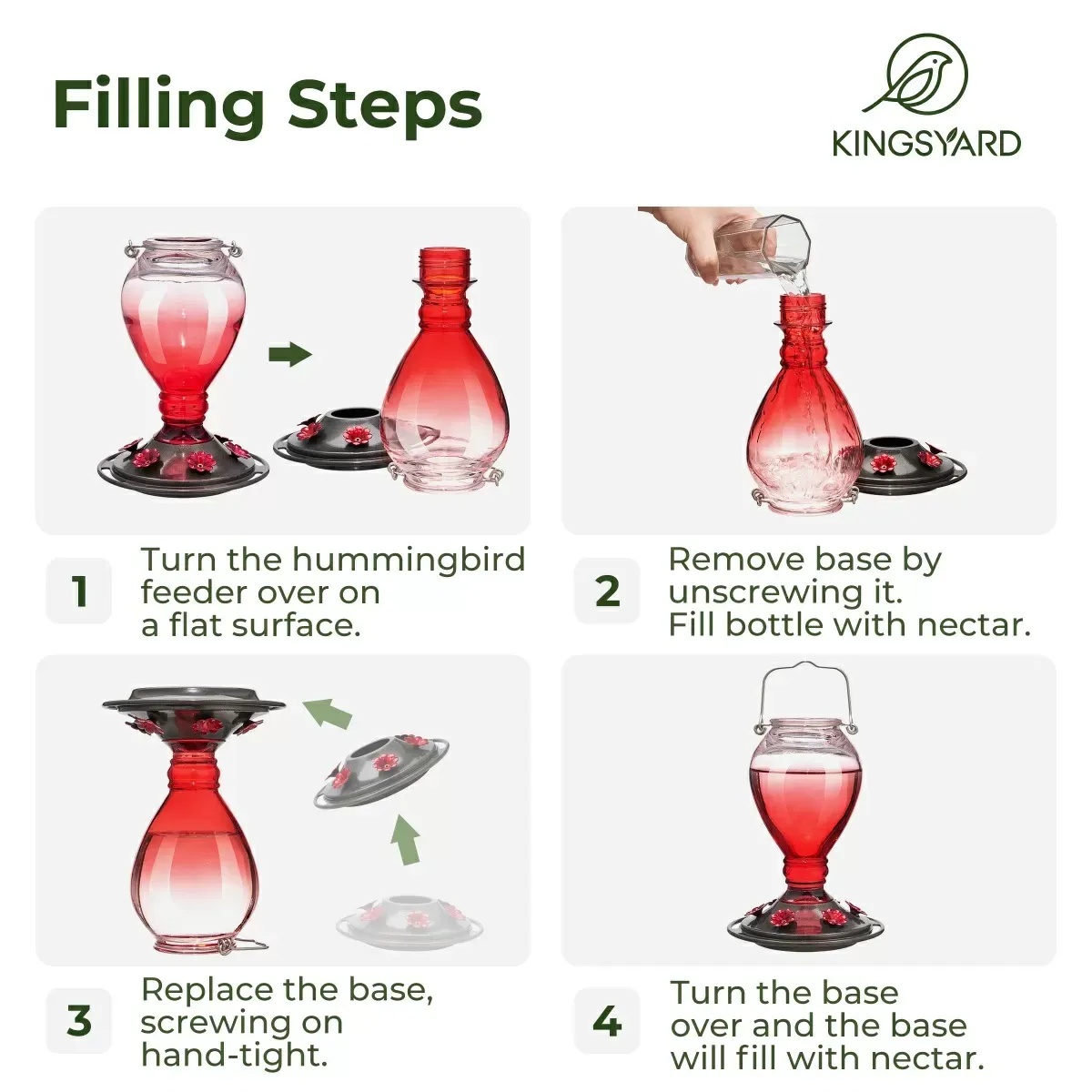 Filling Steps

KINGSYARD

1 Turn the hummingbird feeder over on a flat surface.

2 Remove base by unscrewing it. Fill bottle with nectar.

3 Replace the base, screwing on hand-tight.

4 Turn the base over and the base will fill with nectar.