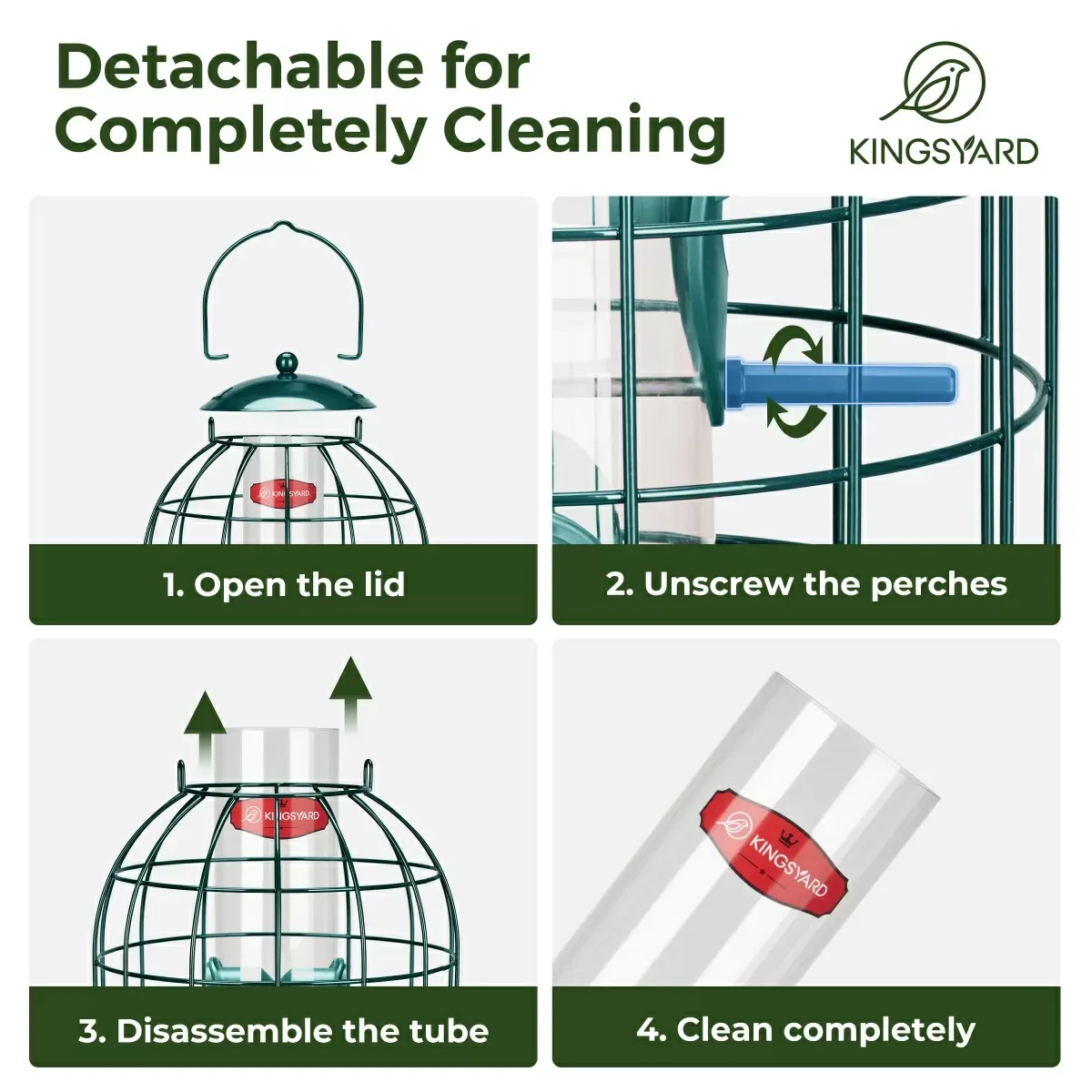 Detachable for Completely Cleaning

KINGSYARD

KINGSYARD

1. Open the lid

2. Unscrew the perches

KINGSYARD

3. Disassemble the tube

KINGSYARD

4. Clean completely