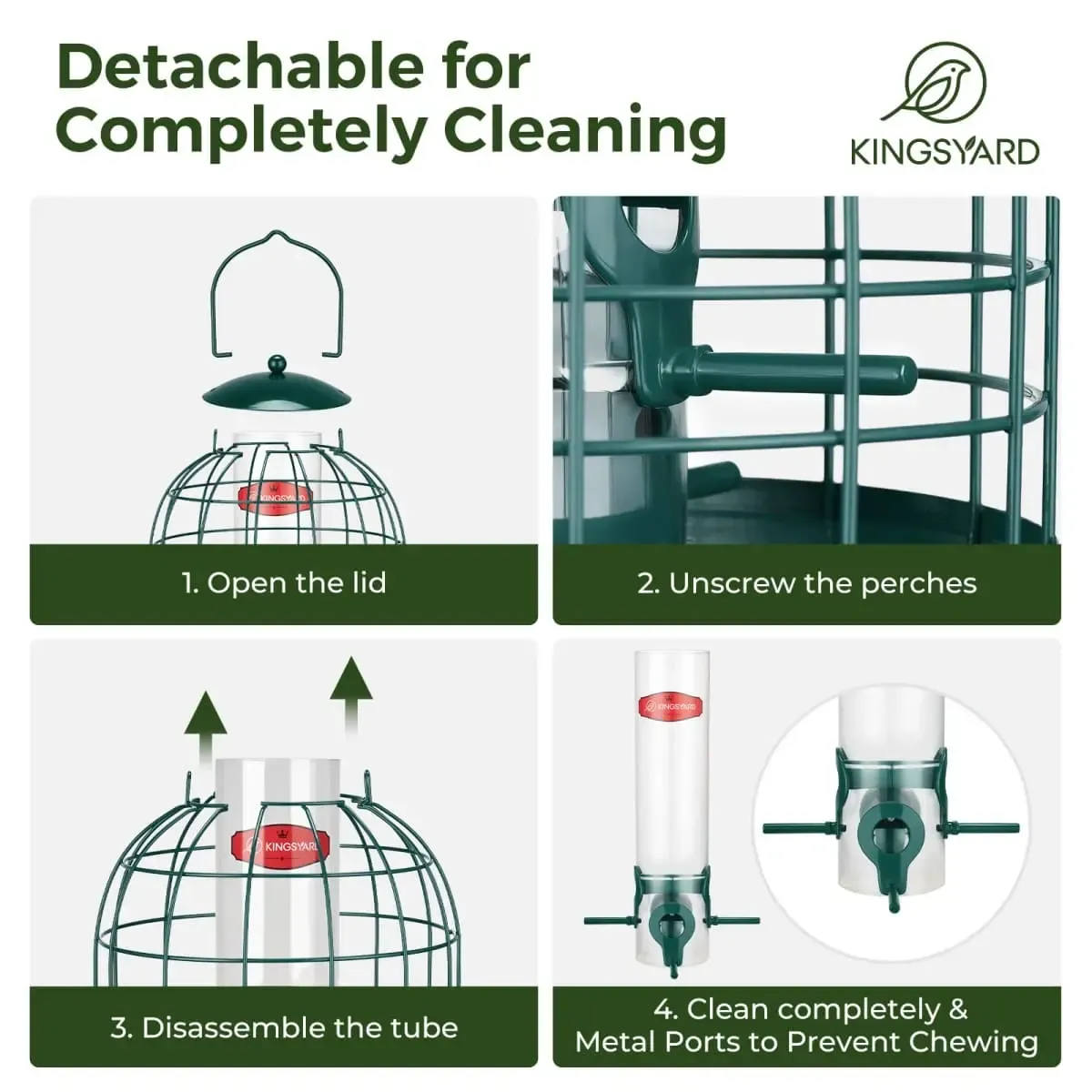 Detachable for Completely Cleaning

KINGSYARD

KINGSYARD

1. Open the lid

2. Unscrew the perches

KINGSYARD

3. Disassemble the tube

KINGSYARD

4. Clean completely & Metal Ports to Prevent Chewing