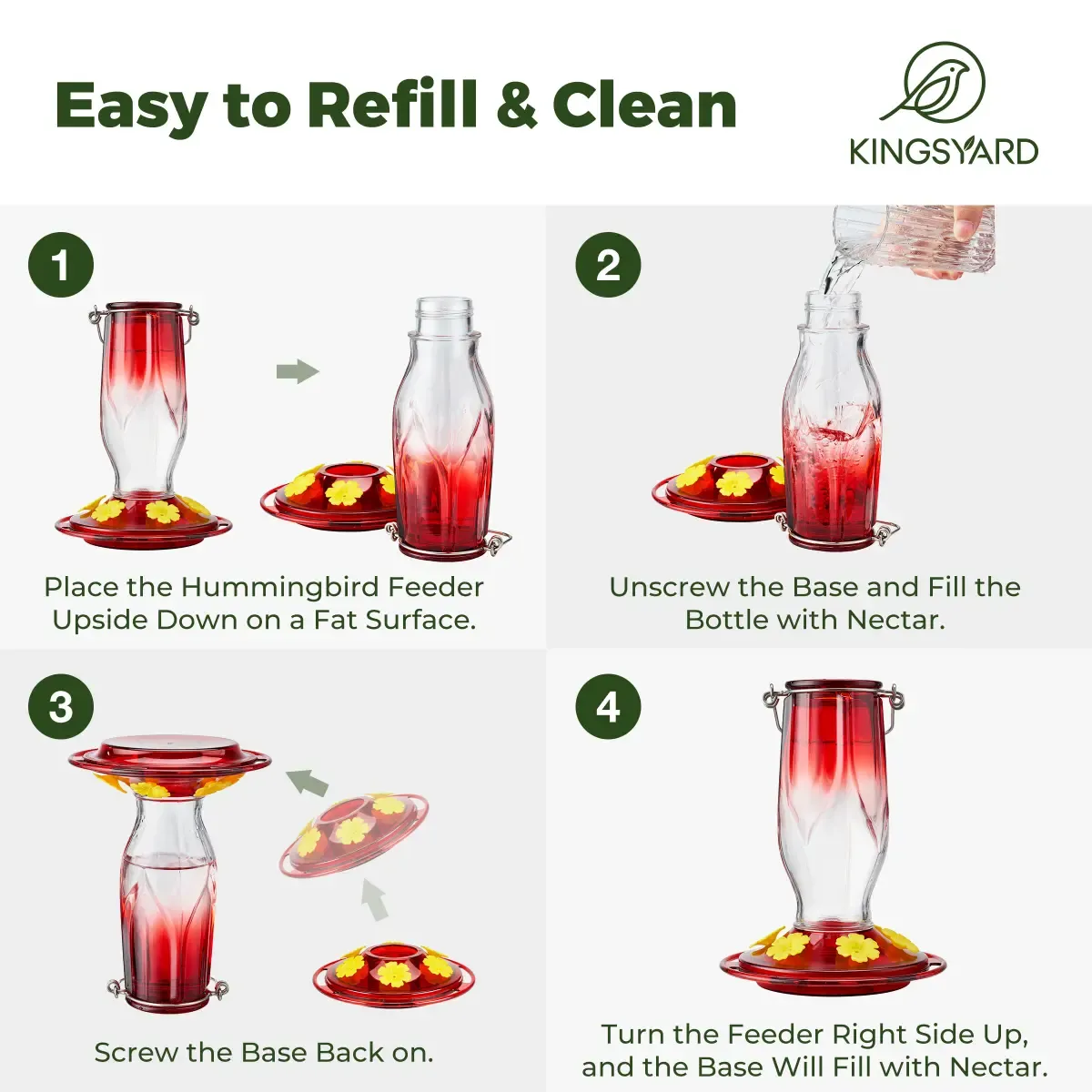 Easy to Refill & Clean

KINGSYARD

1

Place the Hummingbird Feeder Upside Down on a Fat Surface.

2

Unscrew the Base and Fill the Bottle with Nectar.

3

Screw the Base Back on.

4

Turn the Feeder Right Side Up, and the Base Will Fill with Nectar.