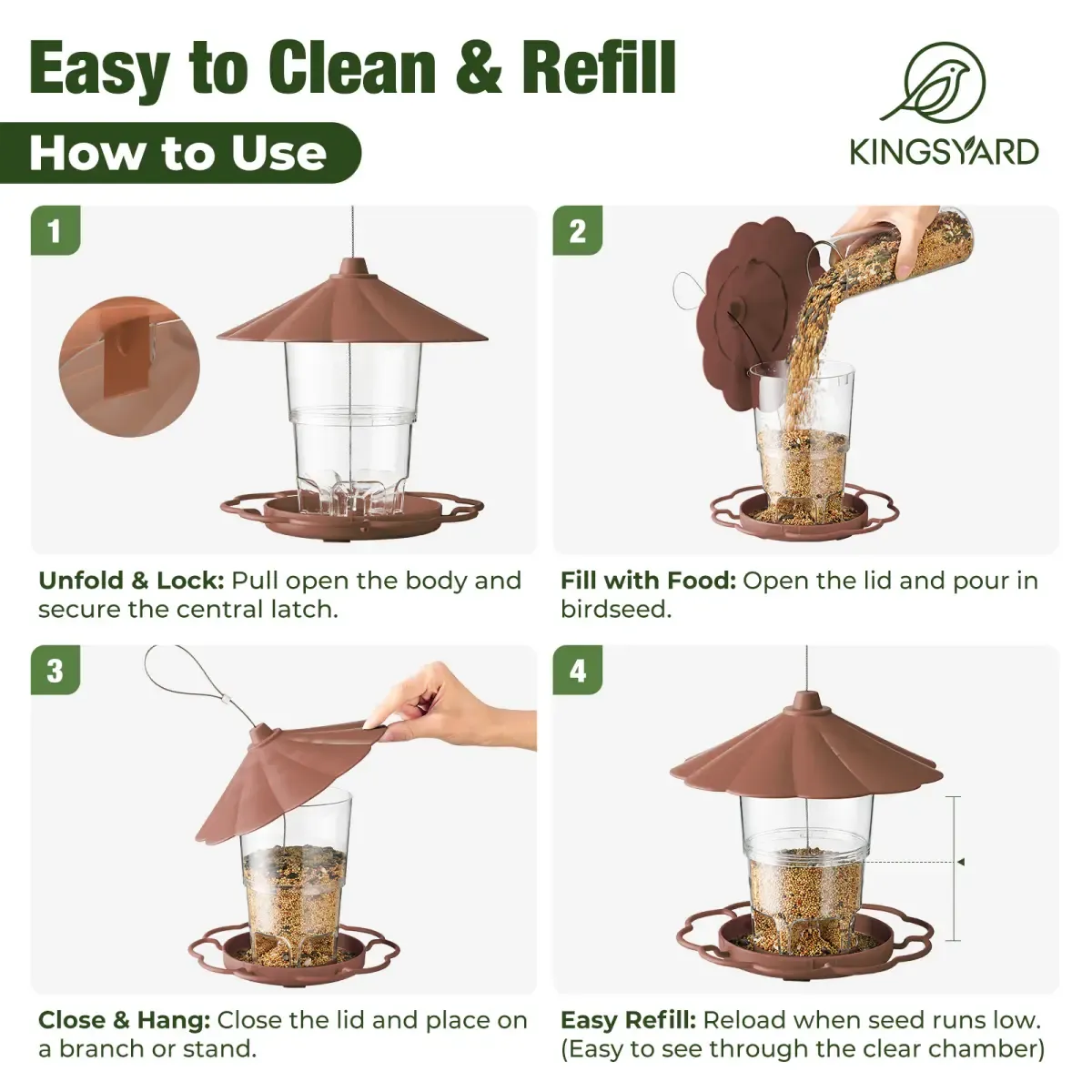 Easy to Clean & Refill

How to Use

KINGSYARD

1

Unfold & Lock: Pull open the body and secure the central latch.

2

Fill with Food: Open the lid and pour in birdseed.

3

Close & Hang: Close the lid and place on a branch or stand.

4

Easy Refill: Reload when seed runs low. (Easy to see through the clear chamber)