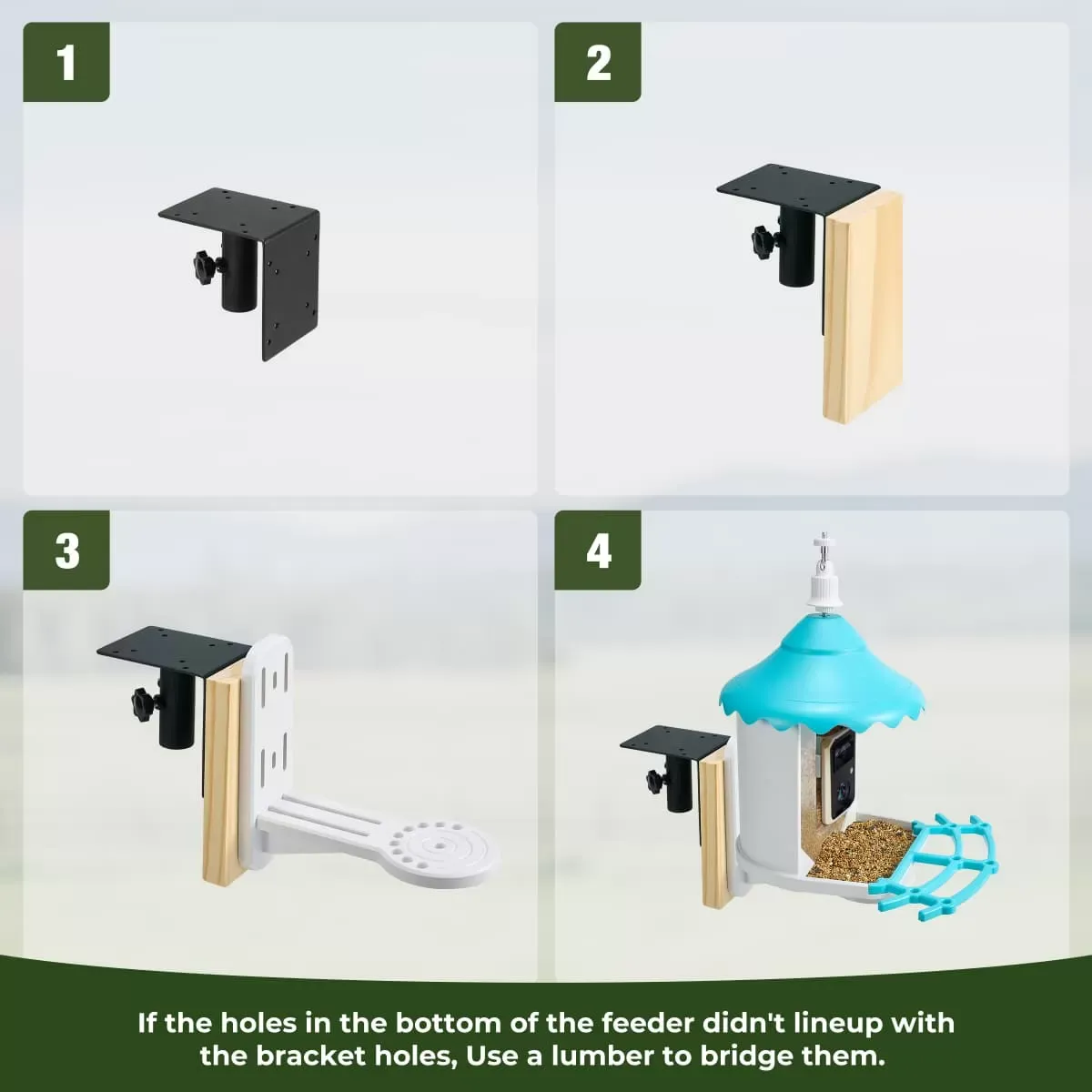 1

2

3

4

If the holes in the bottom of the feeder didn't lineup with the bracket holes, Use a lumber to bridge them.